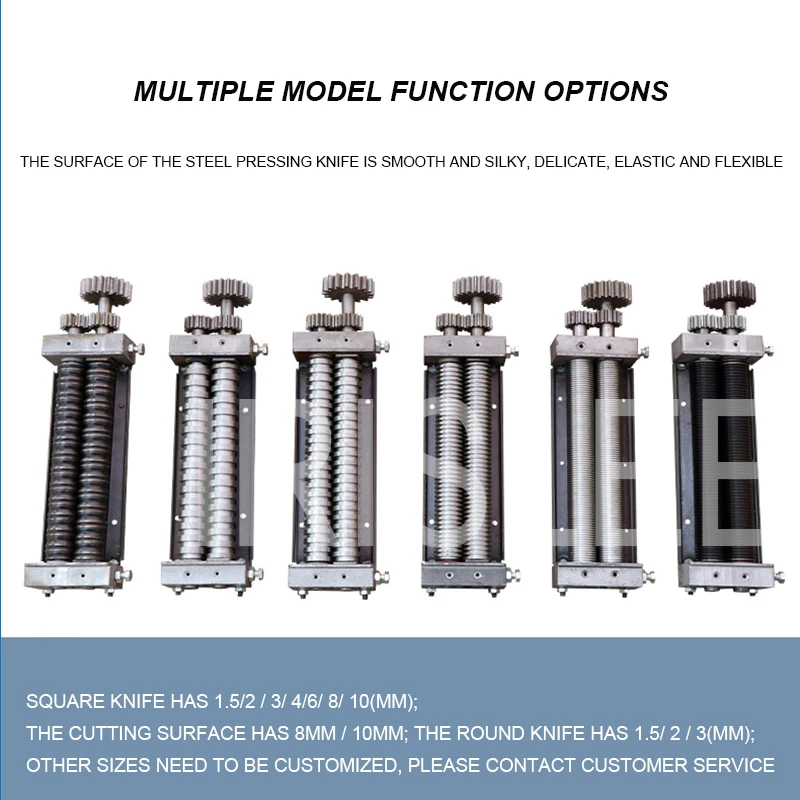 MULTIPLE MODEL FUNCTION OPTIONS

THE SURFACE OF THE STEEL PRESSING KNIFE IS SMOOTH AND SILKY, DELICATE, ELASTIC AND FLEXIBLE

SQUARE KNIFE HAS 1.5/2 / 3/ 4/6/ 8/ 10(MM);
THE CUTTING SURFACE HAS 8MM / 10MM; THE ROUND KNIFE HAS 1.5/ 2 / 3(MM);
OTHER SIZES NEED TO BE CUSTOMIZED, PLEASE CONTACT CUSTOMER SERVICE