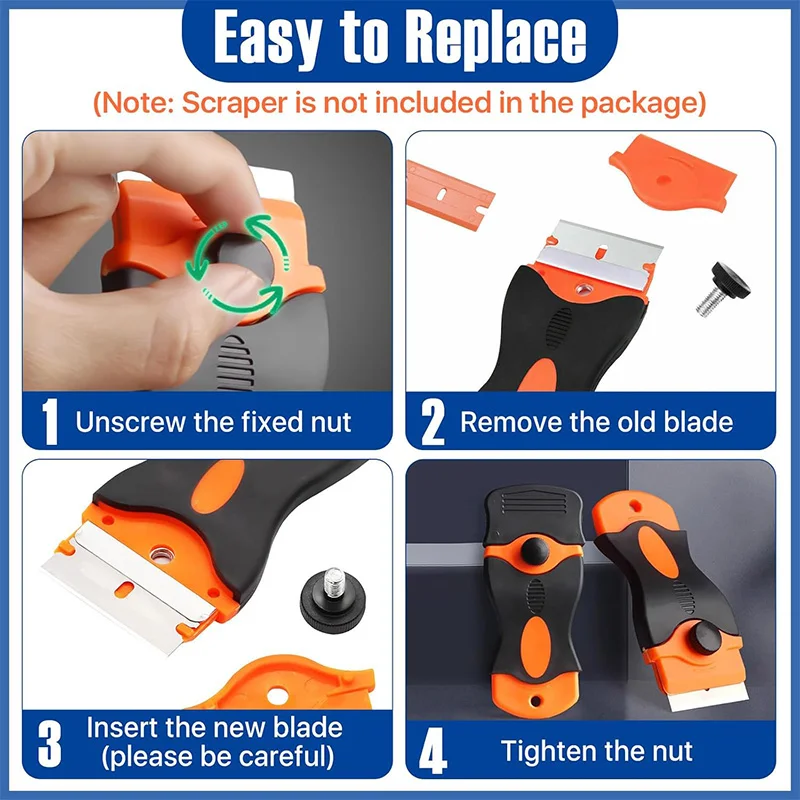 Easy to Replace

(Note: Scraper is not included in the package)

1 Unscrew the fixed nut

2 Remove the old blade

3 Insert the new blade (please be careful)

4 Tighten the nut