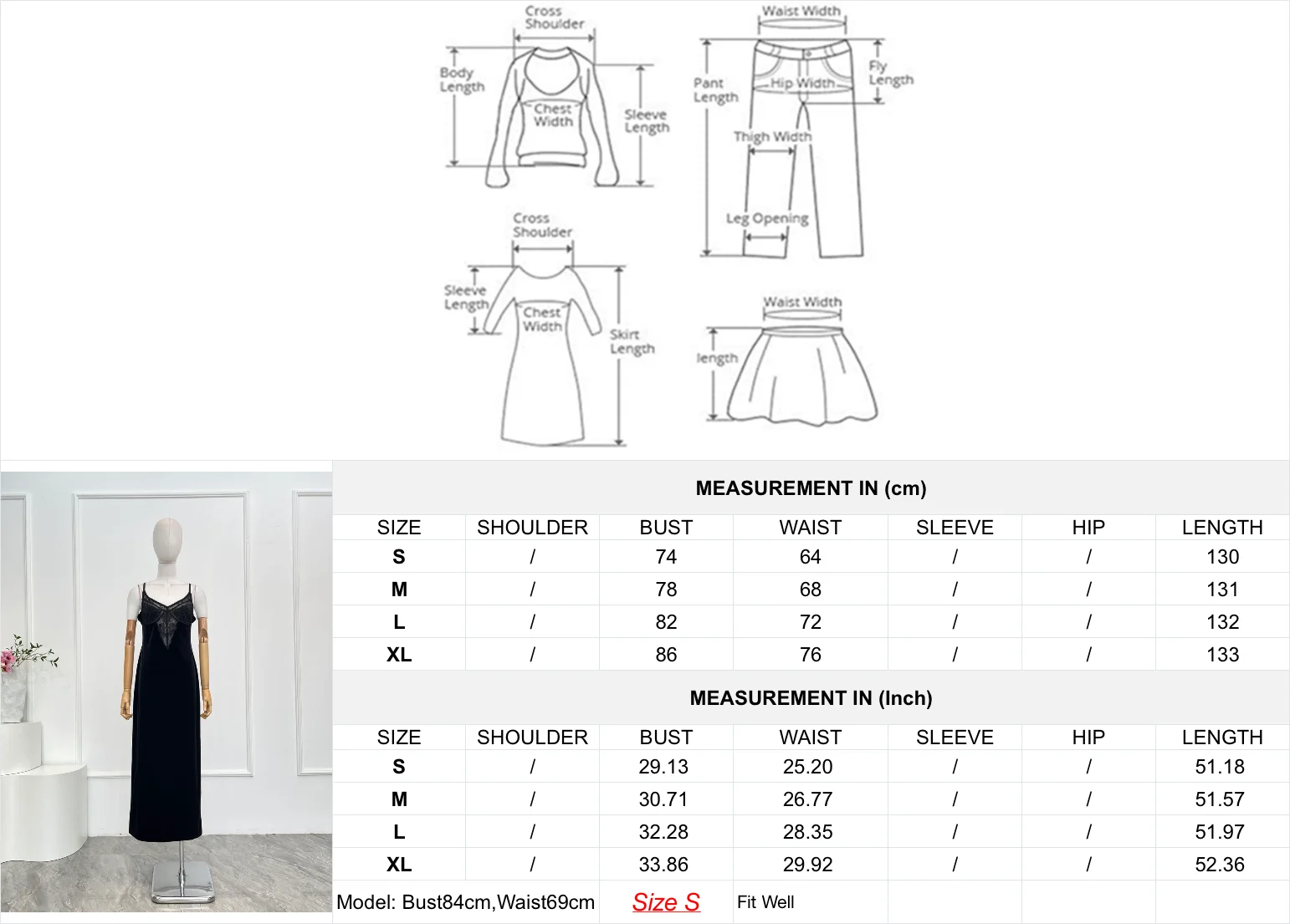 Cross Shoulder
Body Length
Chest Width
Sleeve Length

Waist Width
Pant Length
Hip Width
Fly Length
Thigh Width
Leg Opening

Cross Shoulder
Sleeve Length
Chest Width
Skirt Length

Waist Width
length

MEASUREMENT IN (cm)

| SIZE | SHOULDER | BUST | WAIST | SLEEVE | HIP | LENGTH |
|---|---|---|---|---|---|---|
| S | / | 74 | 64 | / | / | 130 |
| M | / | 78 | 68 | / | / | 131 |
| L | / | 82 | 72 | / | / | 132 |
| XL | / | 86 | 76 | / | / | 133 |

MEASUREMENT IN (Inch)

| SIZE | SHOULDER | BUST | WAIST | SLEEVE | HIP | LENGTH |
|---|---|---|---|---|---|---|
| S | / | 29.13 | 25.20 | / | / | 51.18 |
| M | / | 30.71 | 26.77 | / | / | 51.57 |
| L | / | 32.28 | 28.35 | / | / | 51.97 |
| XL | / | 33.86 | 29.92 | / | / | 52.36 |

Model: Bust84cm,Waist69cm Size S Fit Well