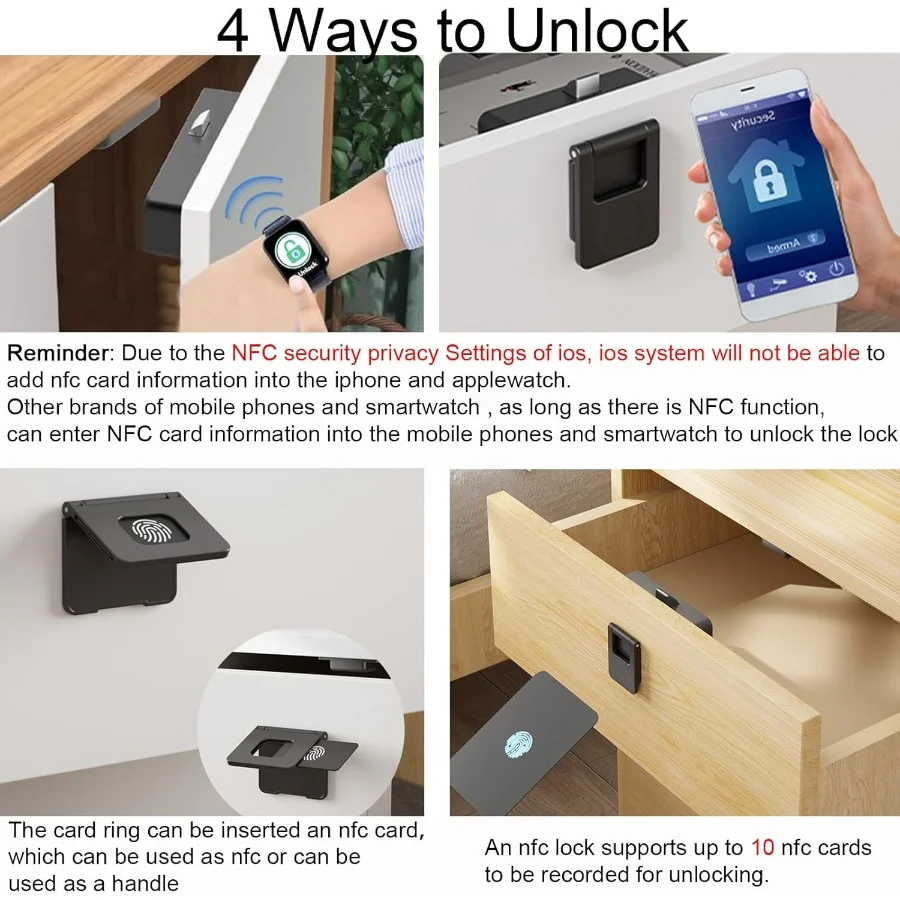 4 Ways to Unlock

Unlock

Security

Armed

Reminder: Due to the NFC security privacy Settings of ios, ios system will not be able to add nfc card information into the iphone and applewatch.
Other brands of mobile phones and smartwatch , as long as there is NFC function, can enter NFC card information into the mobile phones and smartwatch to unlock the lock

The card ring can be inserted an nfc card, which can be used as nfc or can be used as a handle

An nfc lock supports up to 10 nfc cards to be recorded for unlocking.