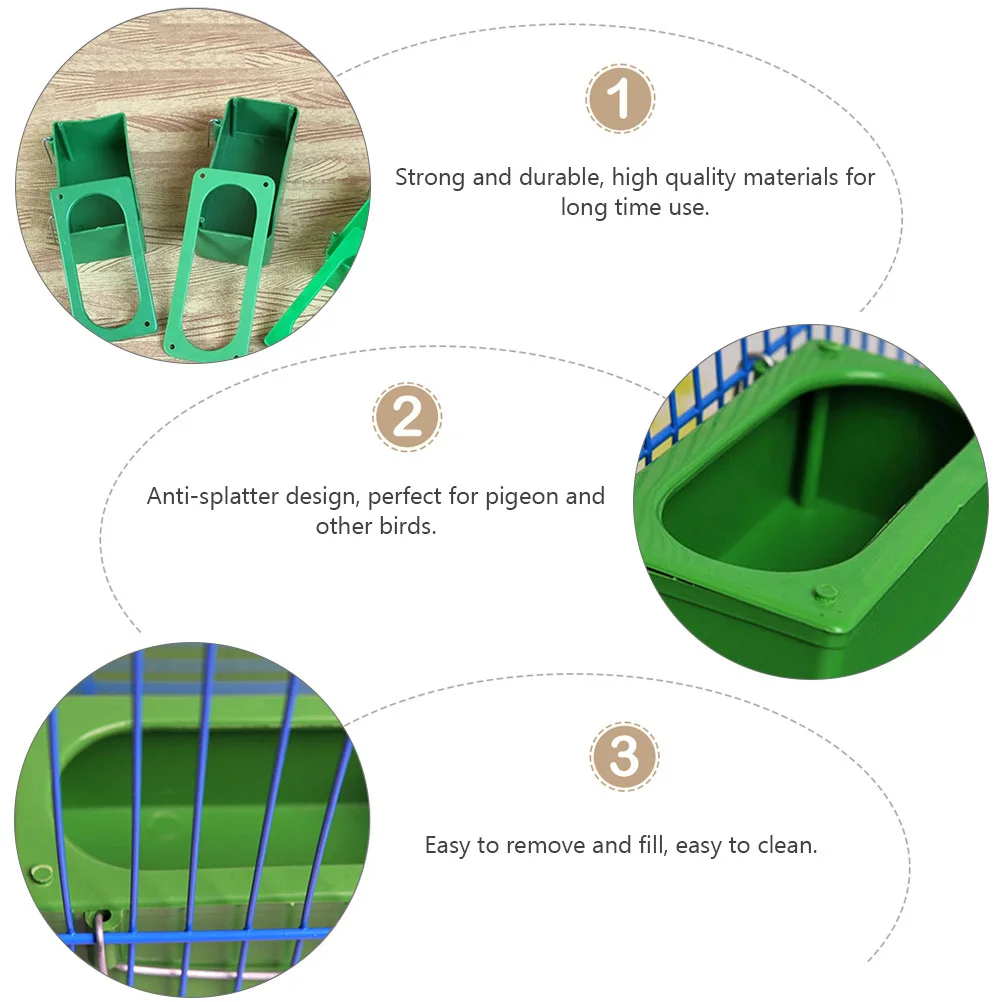 1

Strong and durable, high quality materials for long time use.

2

Anti-splatter design, perfect for pigeon and other birds.

3

Easy to remove and fill, easy to clean.