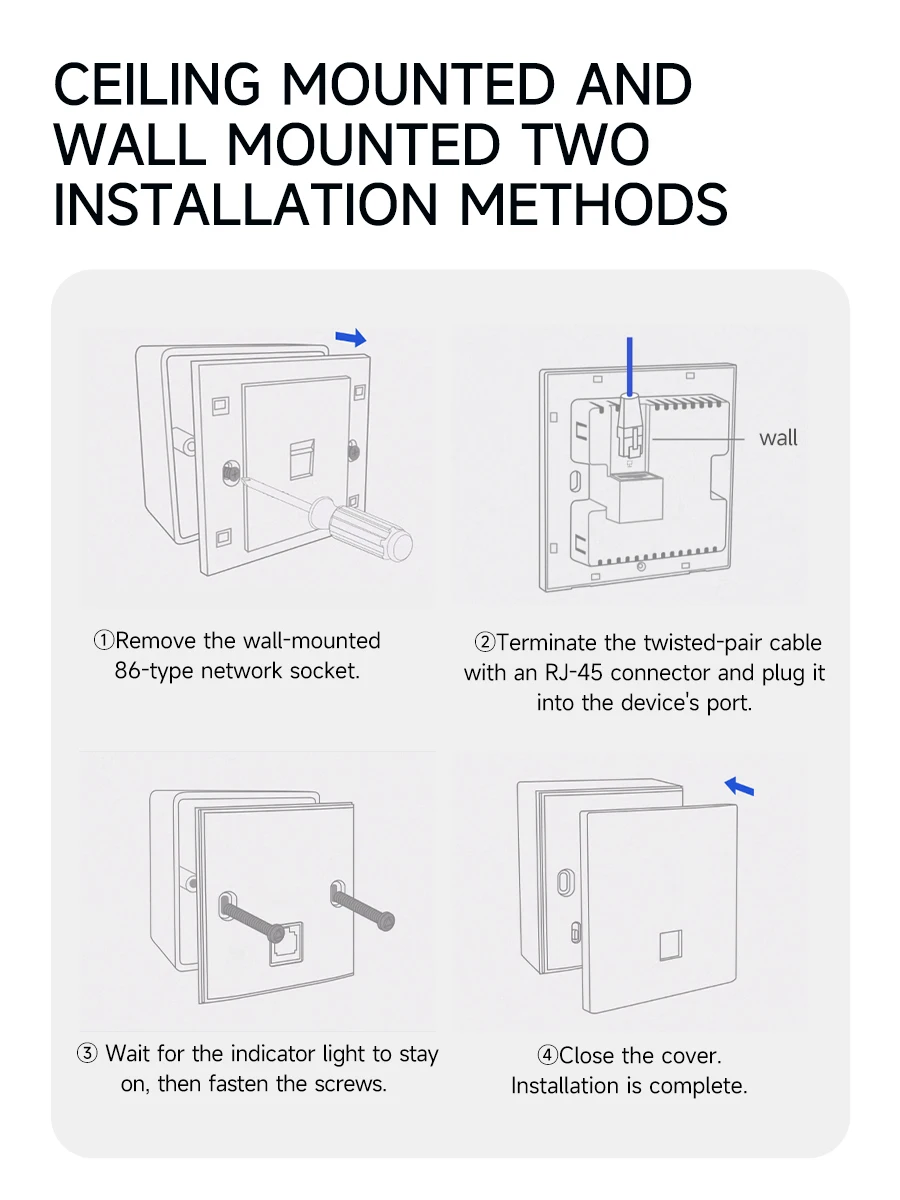 CEILING MOUNTED AND WALL MOUNTED TWO INSTALLATION METHODS

wall

①Remove the wall-mounted 86-type network socket.

②Terminate the twisted-pair cable with an RJ-45 connector and plug it into the device's port.

③ Wait for the indicator light to stay on, then fasten the screws.

④Close the cover. Installation is complete.