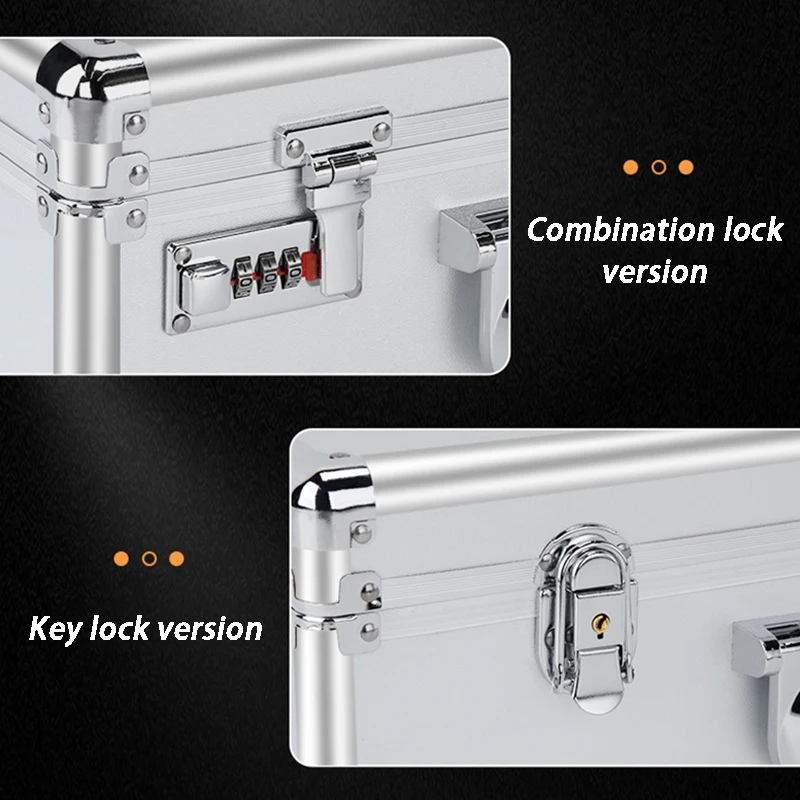 Combination lock version

Key lock version