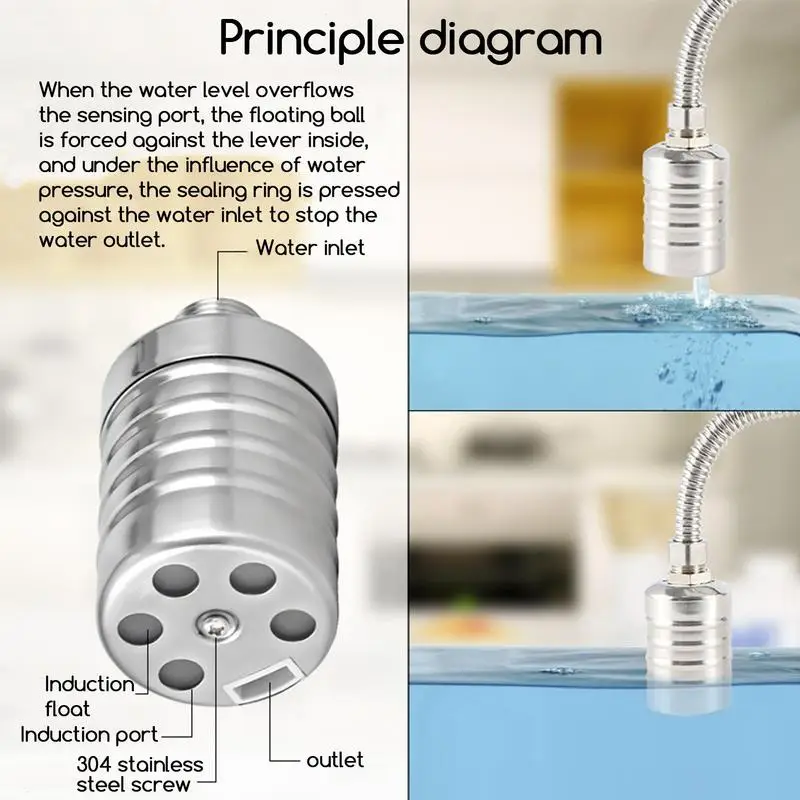 Principle diagram

When the water level overflows the sensing port, the floating ball is forced against the lever inside, and under the influence of water pressure, the sealing ring is pressed against the water inlet to stop the water outlet.

Water inlet

Induction float

Induction port

304 stainless steel screw

outlet