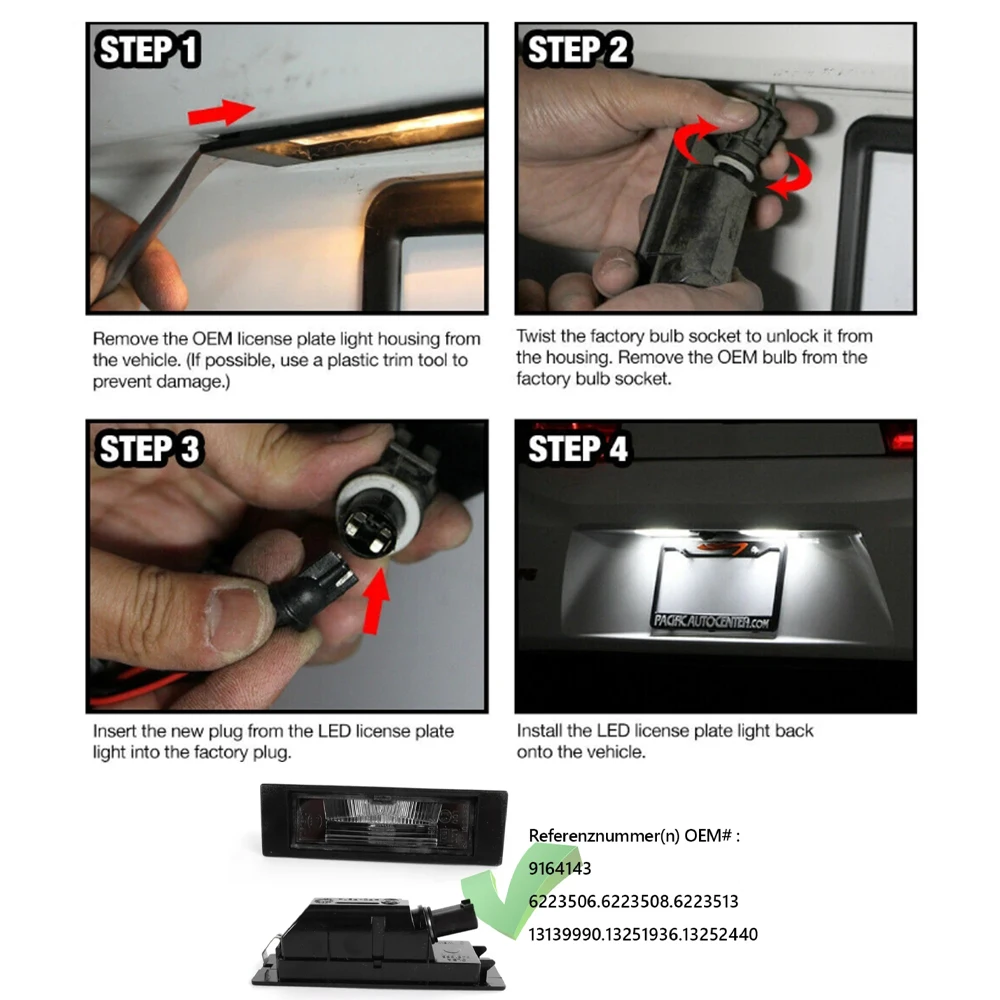 STEP 1

Remove the OEM license plate light housing from the vehicle. (If possible, use a plastic trim tool to prevent damage.)

STEP 2

Twist the factory bulb socket to unlock it from the housing. Remove the OEM bulb from the factory bulb socket.

STEP 3

Insert the new plug from the LED license plate light into the factory plug.

STEP 4

PACIFICAUTOCENTER.COM

Install the LED license plate light back onto the vehicle.

Referenznummer(n) OEM# :
9164143
6223506.6223508.6223513
13139990.13251936.13252440