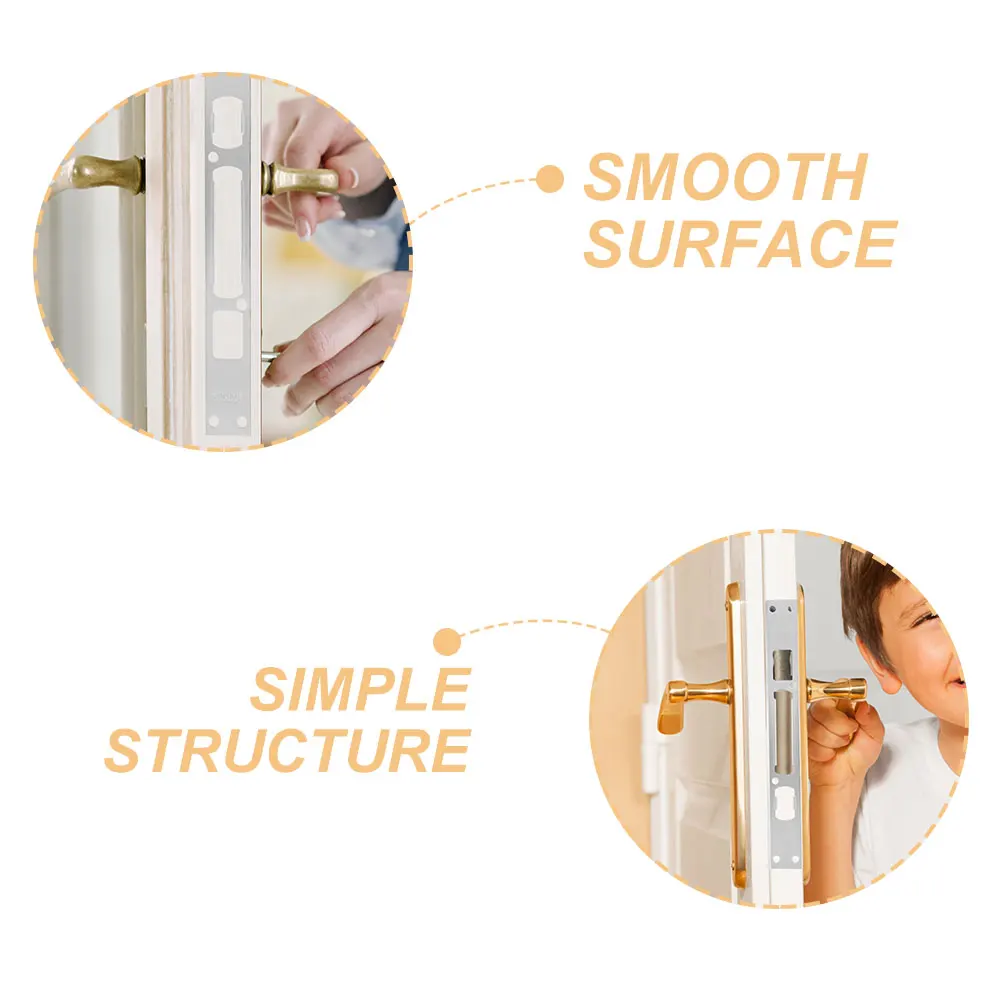 SMOOTH SURFACE

SIMPLE STRUCTURE