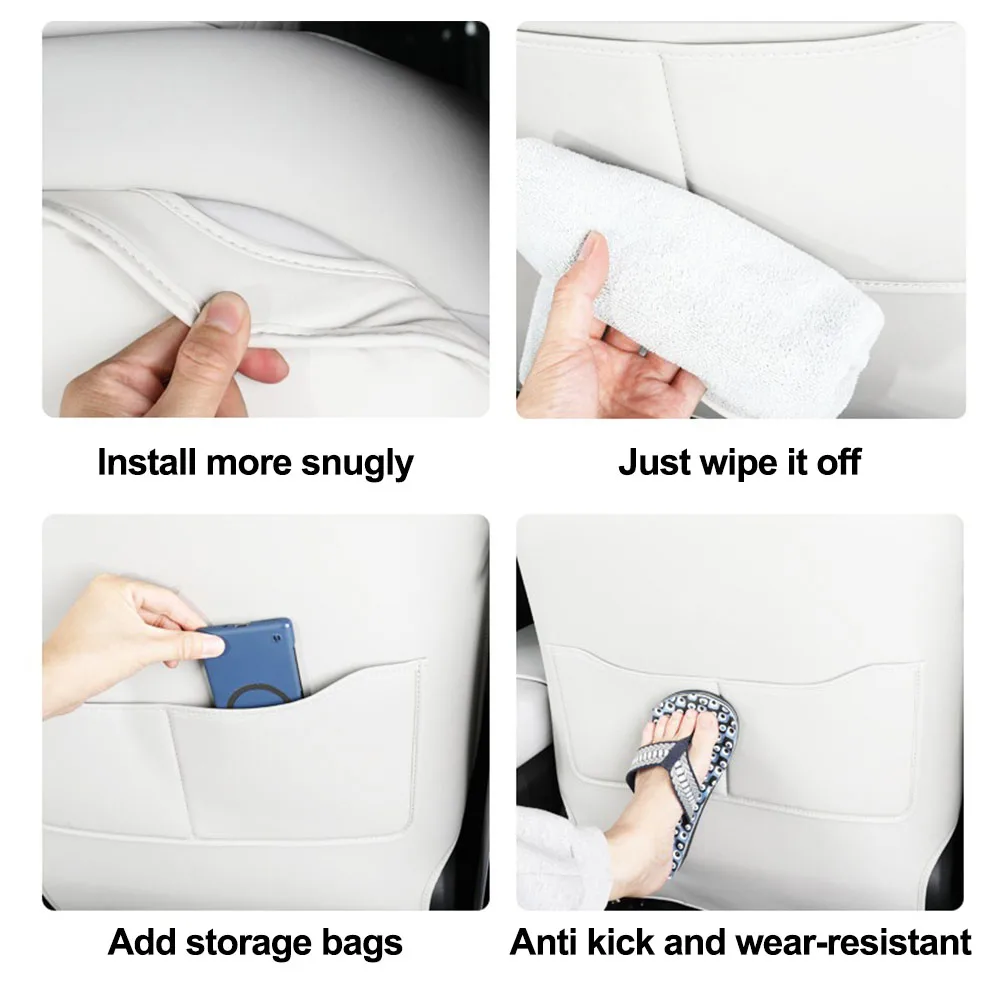 Install more snugly

Just wipe it off

Add storage bags

Anti kick and wear-resistant