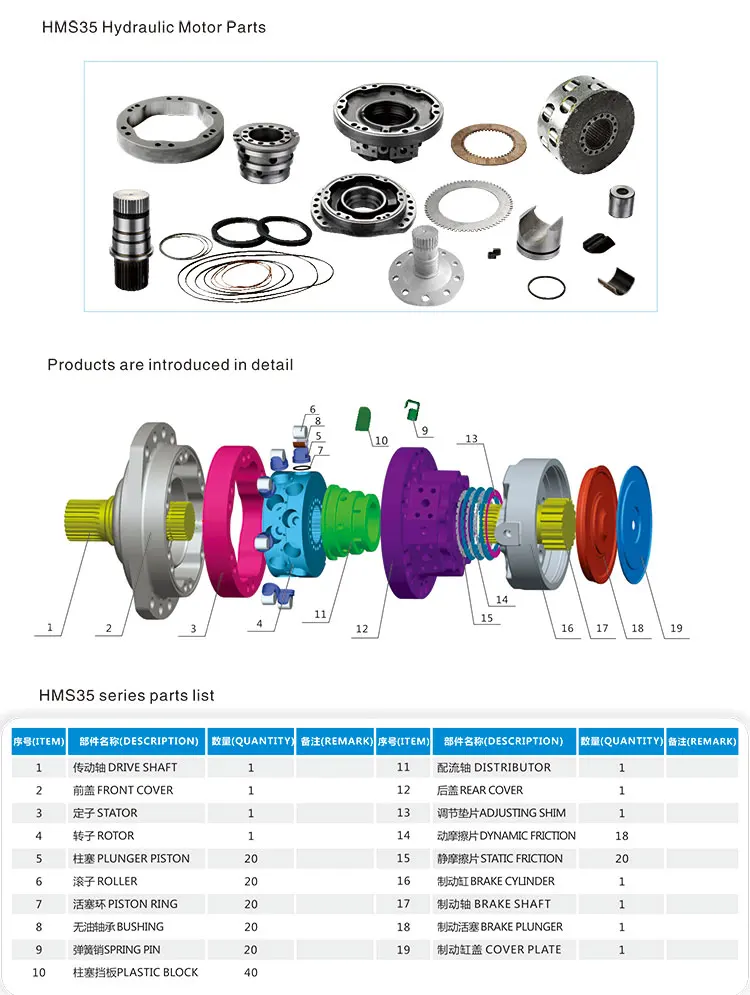 HMS35 Hydraulic Motor Parts

Products are introduced in detail

6
8
5
7
10
9
13
1
2
3
4
11
12
14
15
16
17
18
19

HMS35 series parts list

| 序号(ITEM) | 部件名称(DESCRIPTION) | 数量(QUANTITY) | 备注(REMARK) | 序号(ITEM) | 部件名称(DESCRIPTION) | 数量(QUANTITY) | 备注(REMARK) |
|---|---|---|---|---|---|---|---|
| 1 | 传动轴 DRIVE SHAFT | 1 | | 11 | 配流轴 DISTRIBUTOR | 1 | |
| 2 | 前盖 FRONT COVER | 1 | | 12 | 后盖 REAR COVER | 1 | |
| 3 | 定子 STATOR | 1 | | 13 | 调节垫片ADJUSTING SHIM | 1 | |
| 4 | 转子 ROTOR | 1 | | 14 | 动摩擦片 DYNAMIC FRICTION | 18 | |
| 5 | 柱塞 PLUNGER PISTON | 20 | | 15 | 静摩擦片 STATIC FRICTION | 20 | |
| 6 | 滚子 ROLLER | 20 | | 16 | 制动缸 BRAKE CYLINDER | 1 | |
| 7 | 活塞环 PISTON RING | 20 | | 17 | 制动轴 BRAKE SHAFT | 1 | |
| 8 | 无油轴承 BUSHING | 20 | | 18 | 制动活塞 BRAKE PLUNGER | 1 | |
| 9 | 弹簧销SPRING PIN | 20 | | 19 | 制动缸盖 COVER PLATE | 1 | |
| 10 | 柱塞挡板PLASTIC BLOCK | 40 | | | | | |