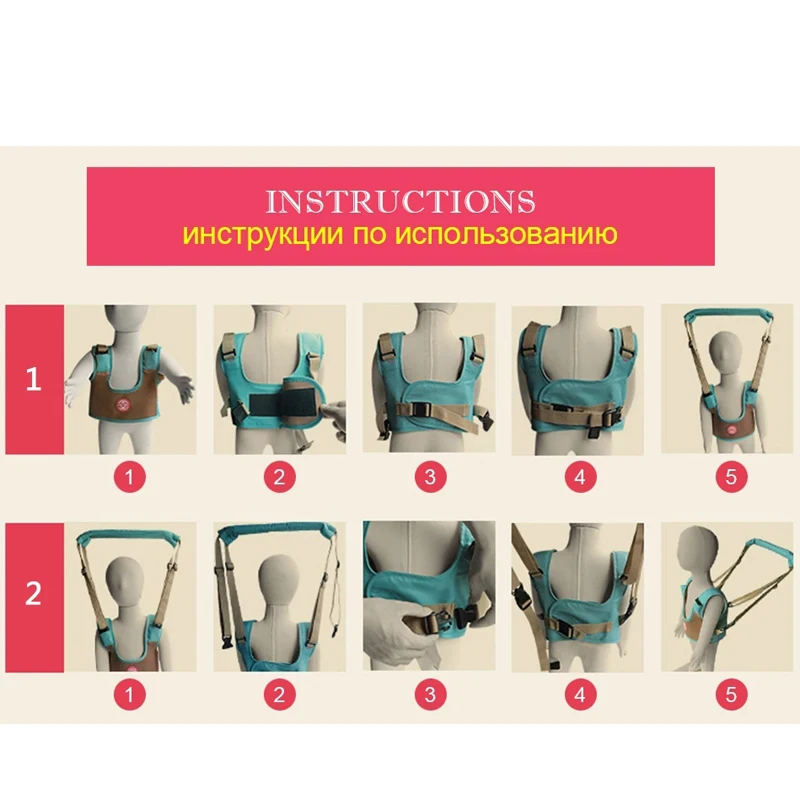 INSTRUCTIONS
инструкции по использованию

1

1 2 3 4 5

2

1 2 3 4 5