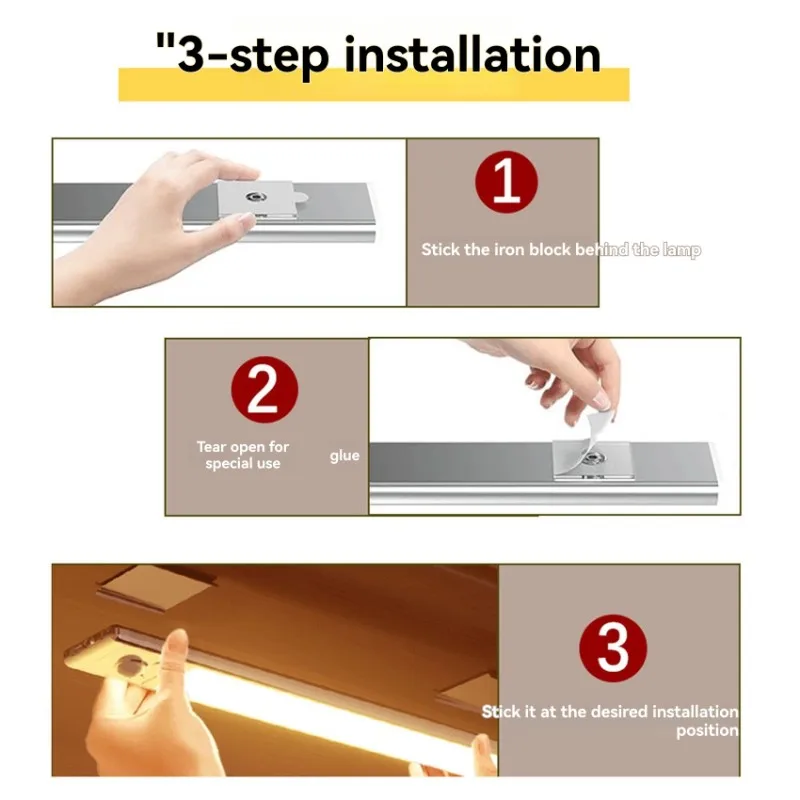 "3-step installation

1

Stick the iron block behind the lamp

2

Tear open for special use

glue

3

Stick it at the desired installation position