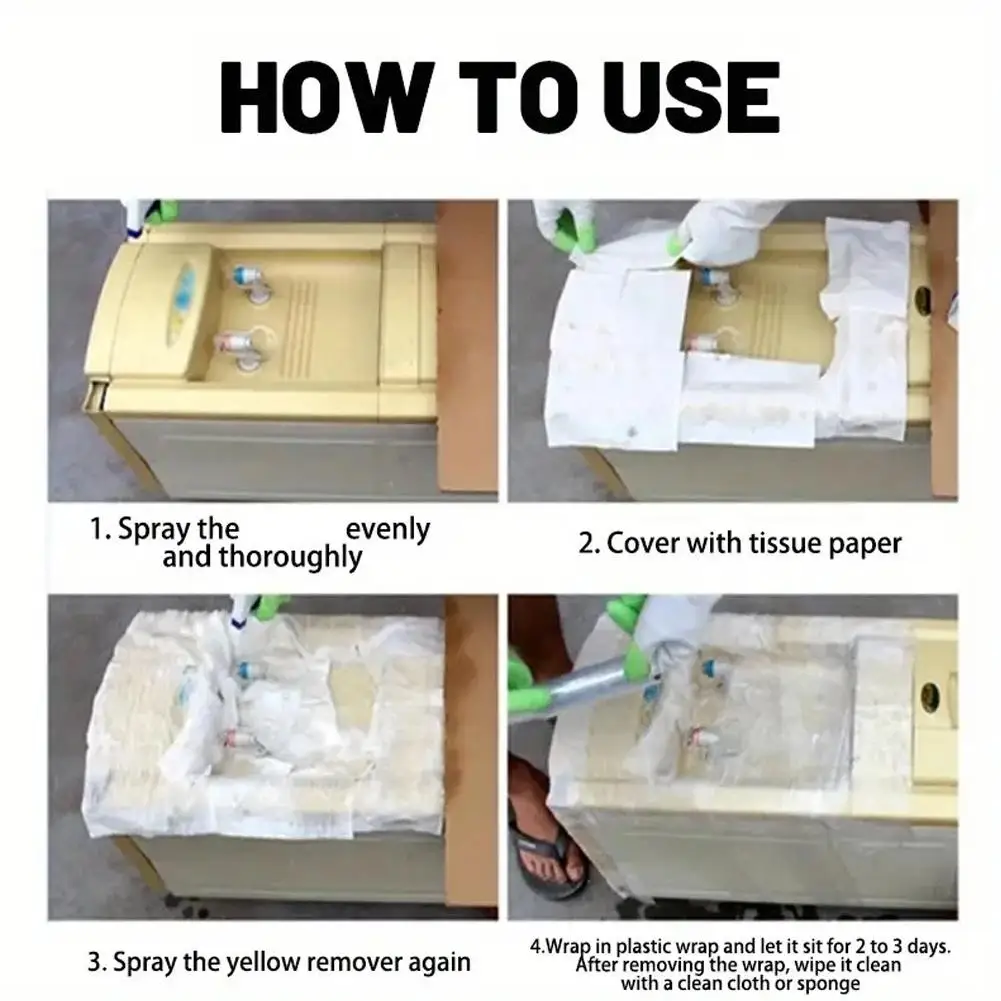 HOW TO USE

1. Spray the evenly and thoroughly

2. Cover with tissue paper

3. Spray the yellow remover again

4.Wrap in plastic wrap and let it sit for 2 to 3 days. After removing the wrap, wipe it clean with a clean cloth or sponge