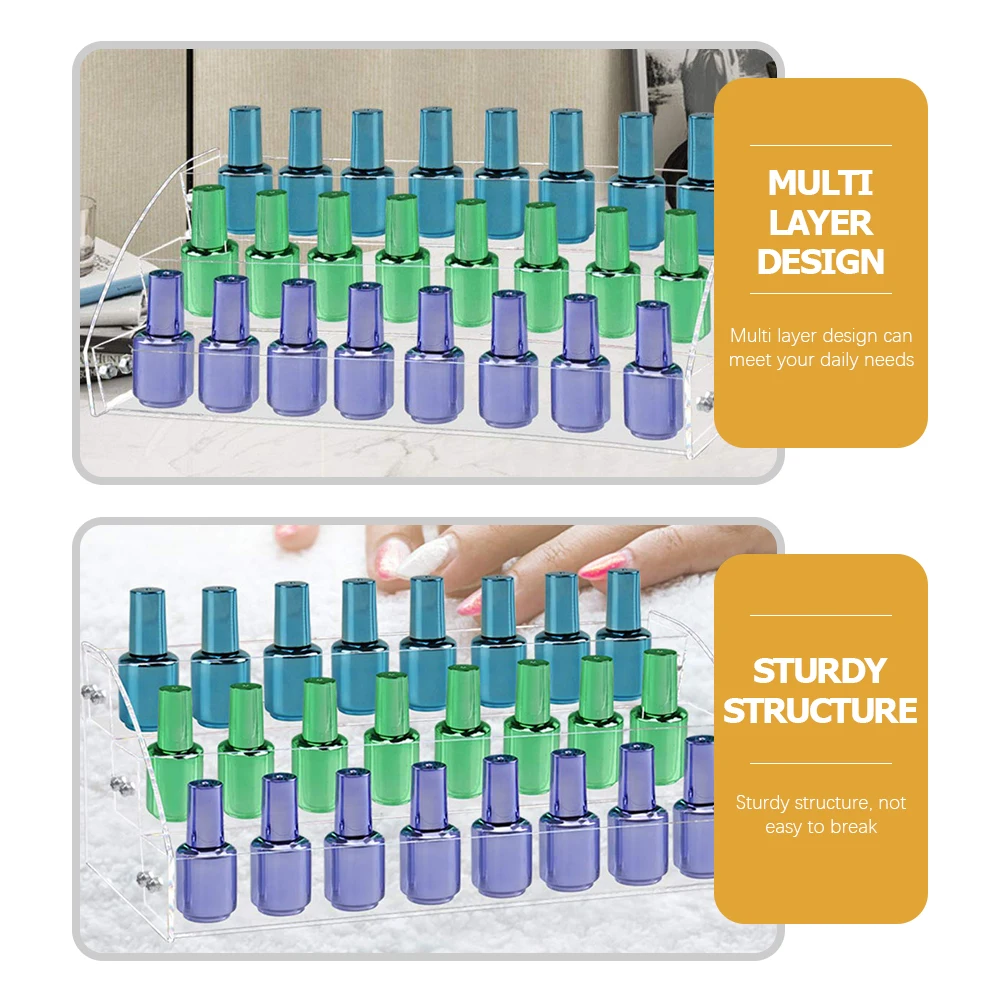 MULTI LAYER DESIGN

Multi layer design can meet your daily needs

STURDY STRUCTURE

Sturdy structure, not easy to break