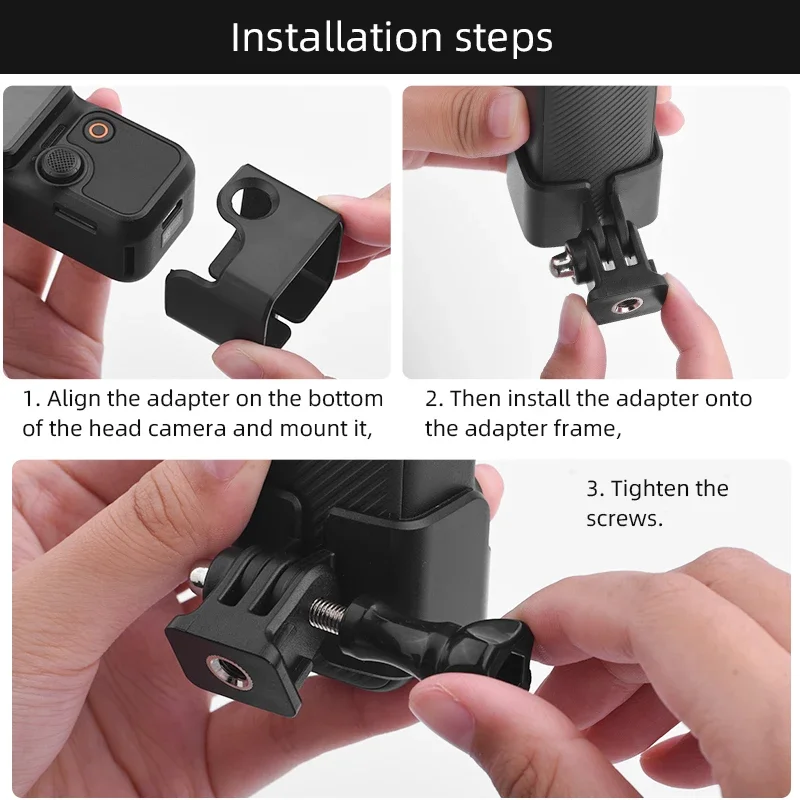 Installation steps

1. Align the adapter on the bottom of the head camera and mount it,

2. Then install the adapter onto the adapter frame,

3. Tighten the screws.