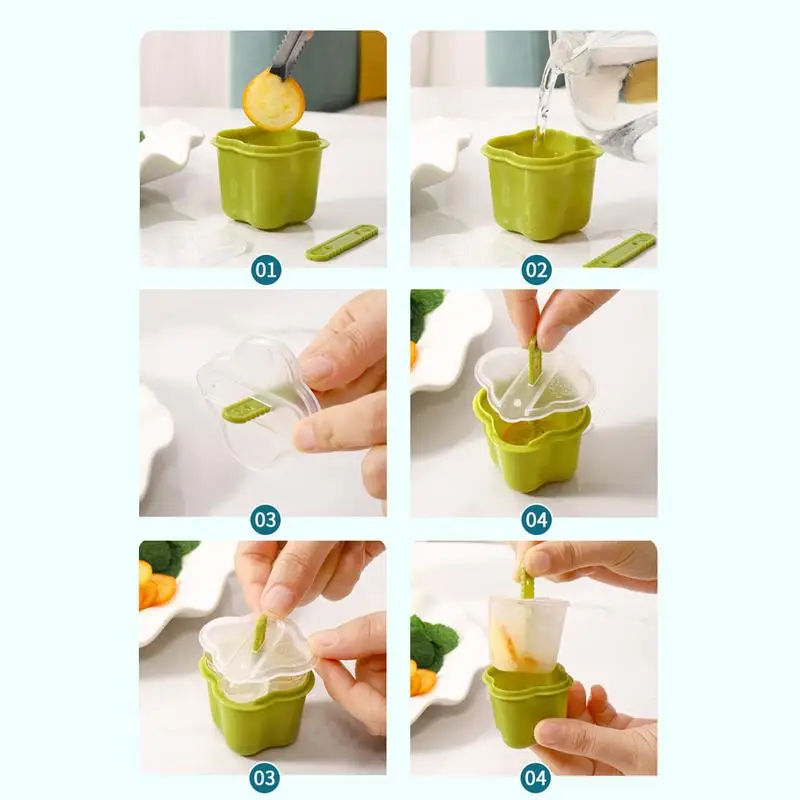 01

02

03

04

03

04