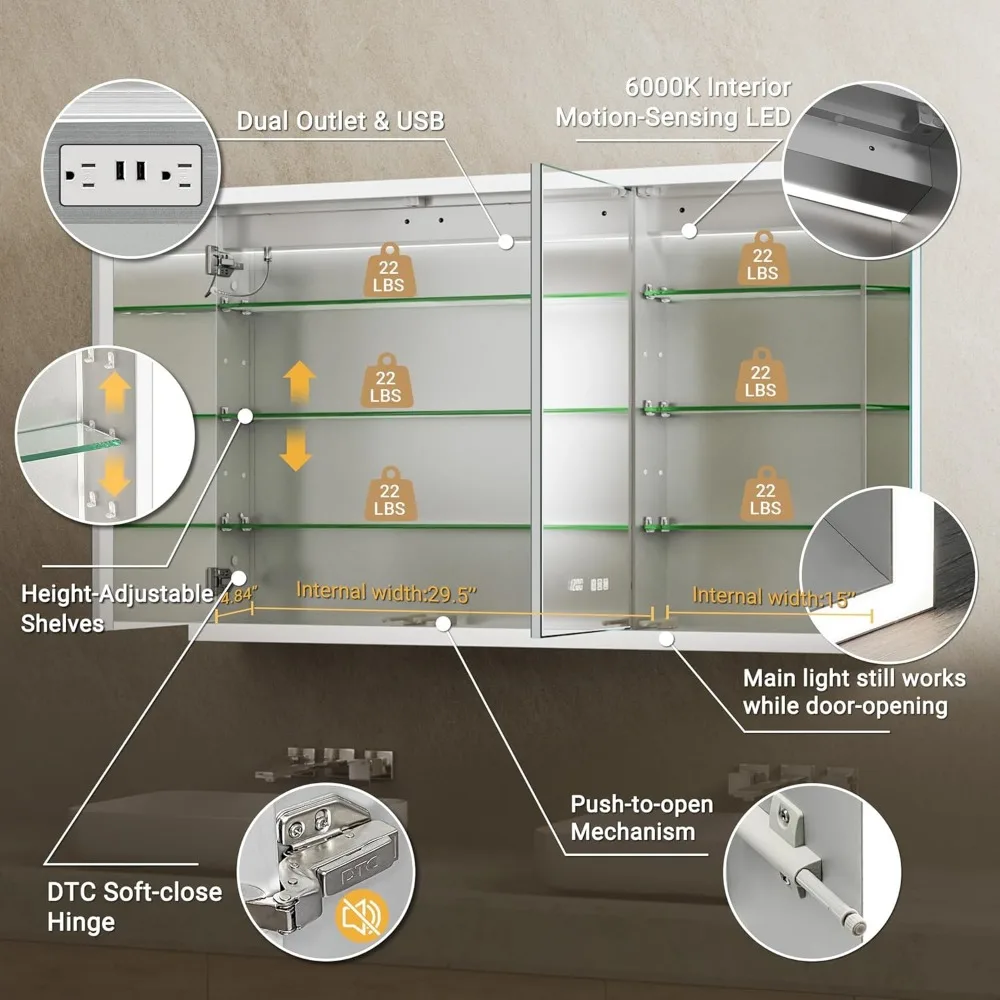 Dual Outlet & USB

6000K Interior
Motion-Sensing LED

22
LBS

22
LBS

22
LBS

22
LBS

22
LBS

22
LBS

Height-Adjustable
Shelves

4.84"

Internal width:29.5"

Internal width:15"

Main light still works
while door-opening

Push-to-open
Mechanism

DTC Soft-close
Hinge

DTC