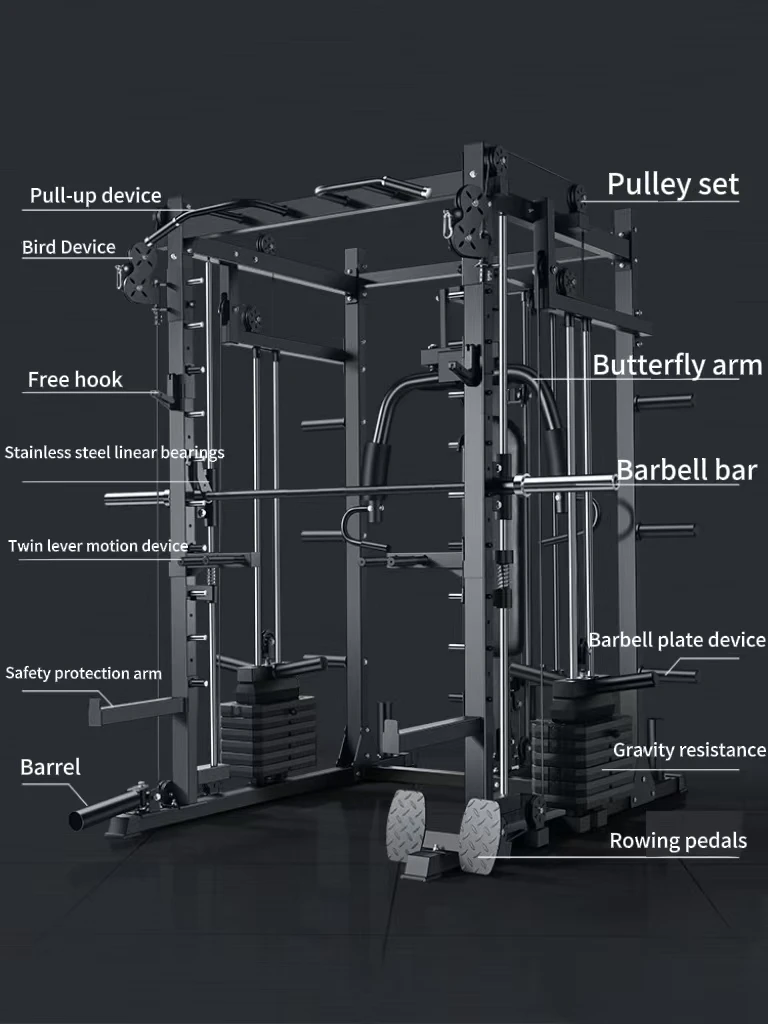 Pull-up device
Bird Device
Free hook
Stainless steel linear bearings
Twin lever motion device
Safety protection arm
Barrel
Pulley set
Butterfly arm
Barbell bar
Barbell plate device
Gravity resistance
Rowing pedals