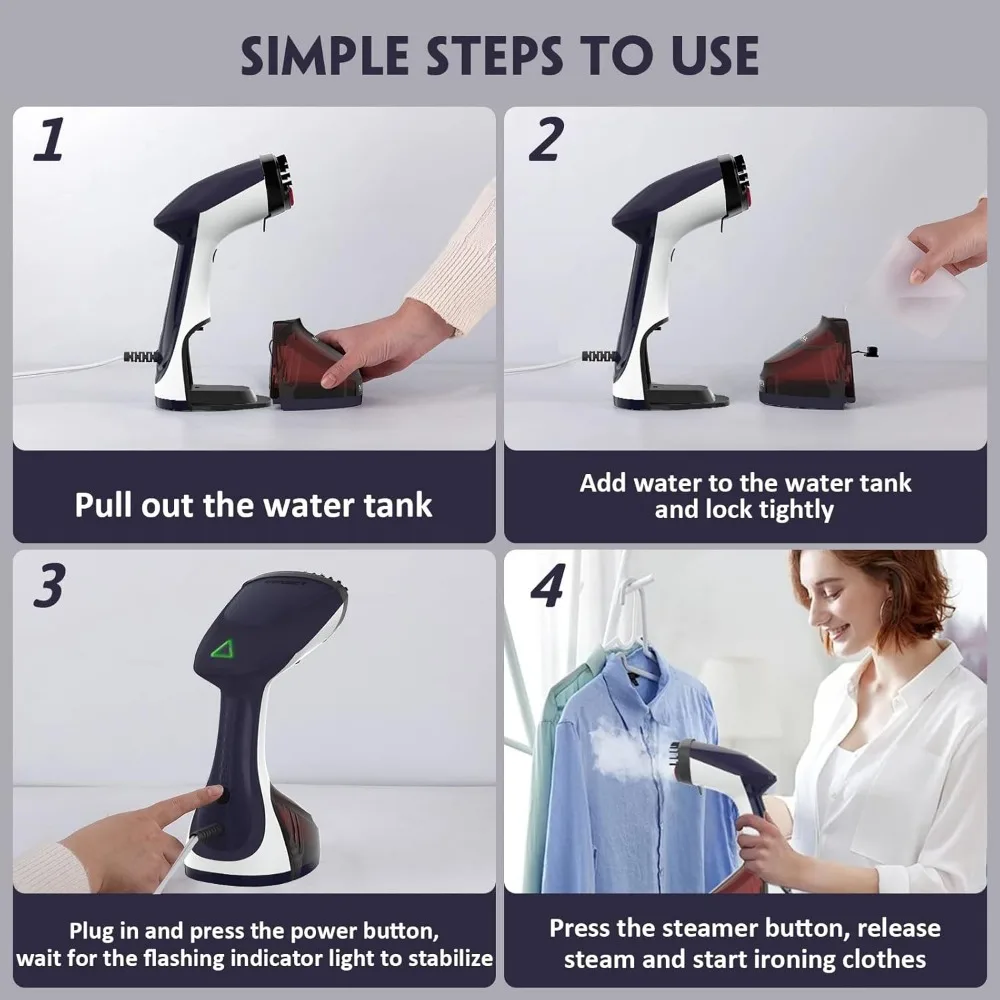 SIMPLE STEPS TO USE

1

Pull out the water tank

2

Add water to the water tank and lock tightly

3

Plug in and press the power button, wait for the flashing indicator light to stabilize

4

Press the steamer button, release steam and start ironing clothes