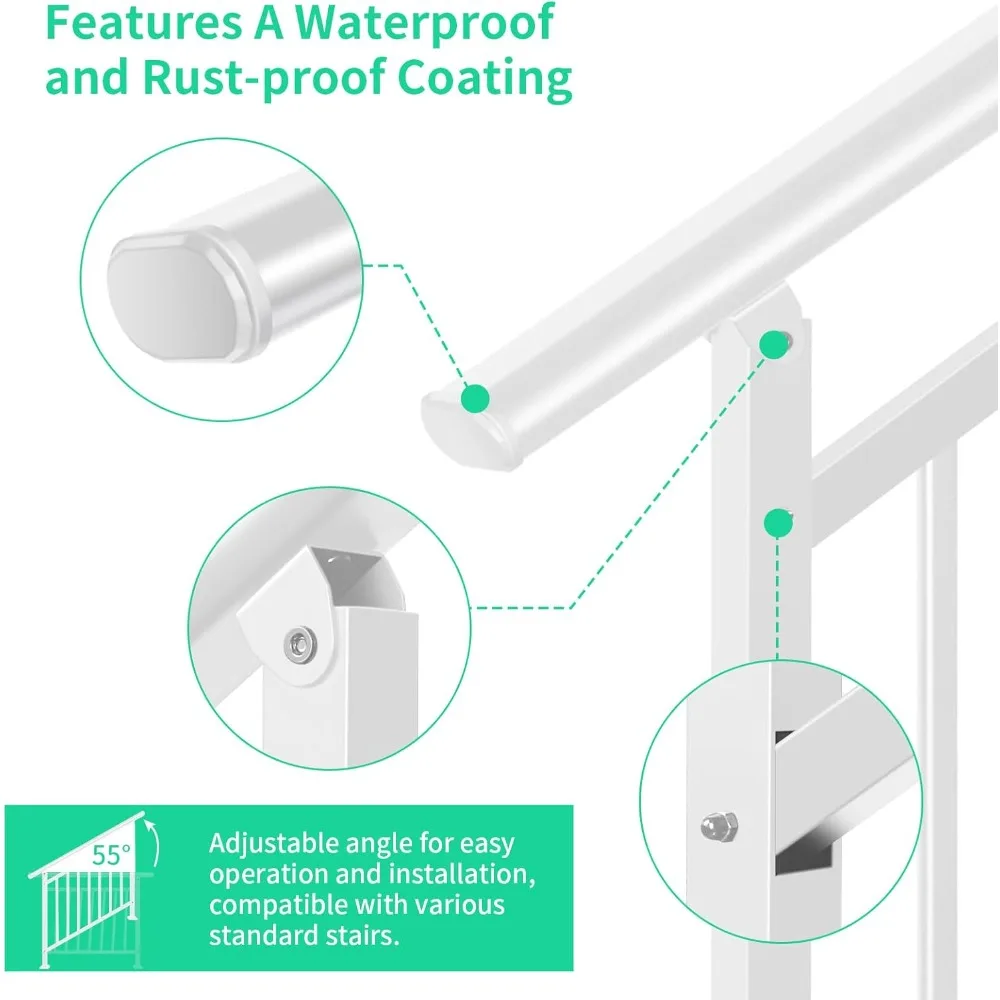 Features A Waterproof and Rust-proof Coating

55°

Adjustable angle for easy operation and installation, compatible with various standard stairs.