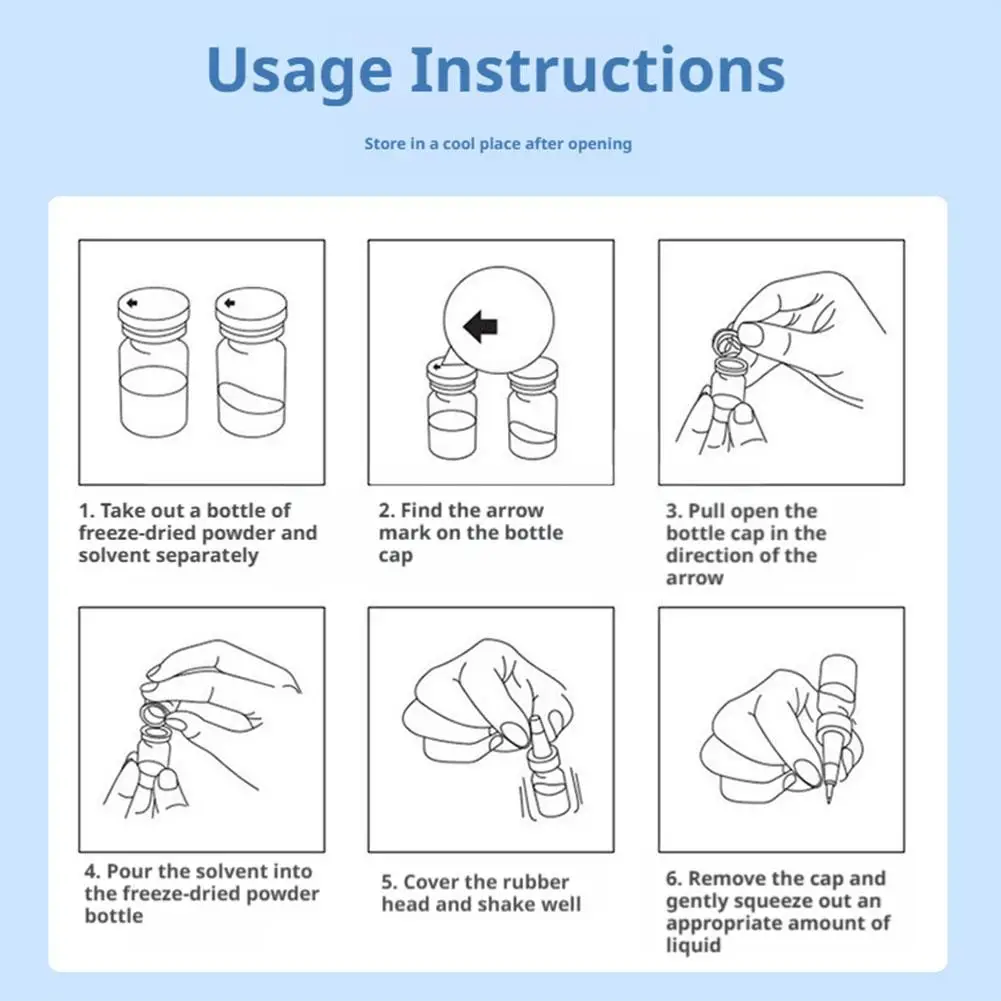 Usage Instructions

Store in a cool place after opening

1. Take out a bottle of freeze-dried powder and solvent separately

2. Find the arrow mark on the bottle cap

3. Pull open the bottle cap in the direction of the arrow

4. Pour the solvent into the freeze-dried powder bottle

5. Cover the rubber head and shake well

6. Remove the cap and gently squeeze out an appropriate amount of liquid