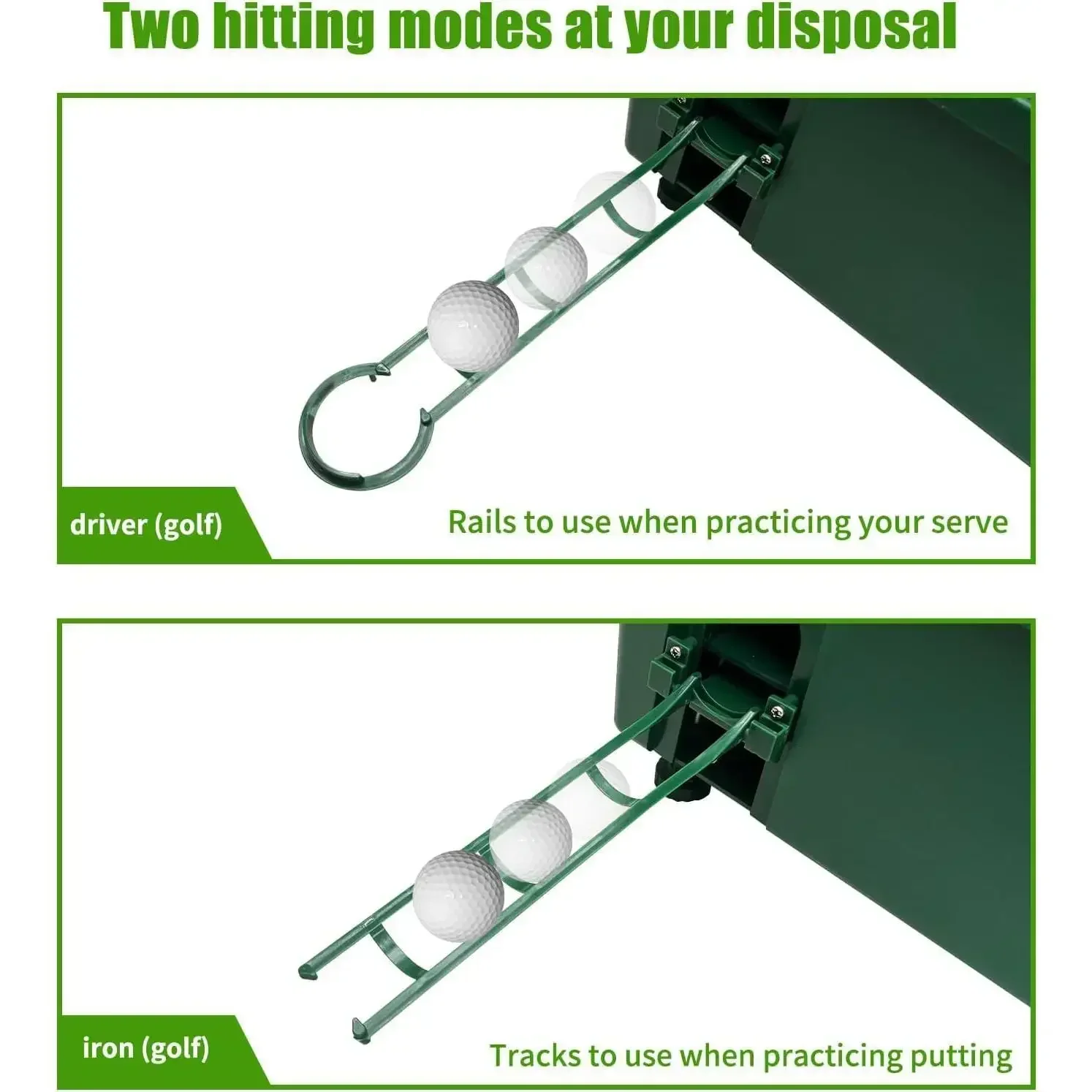 Two hitting modes at your disposal

driver (golf)

Rails to use when practicing your serve

iron (golf)

Tracks to use when practicing putting