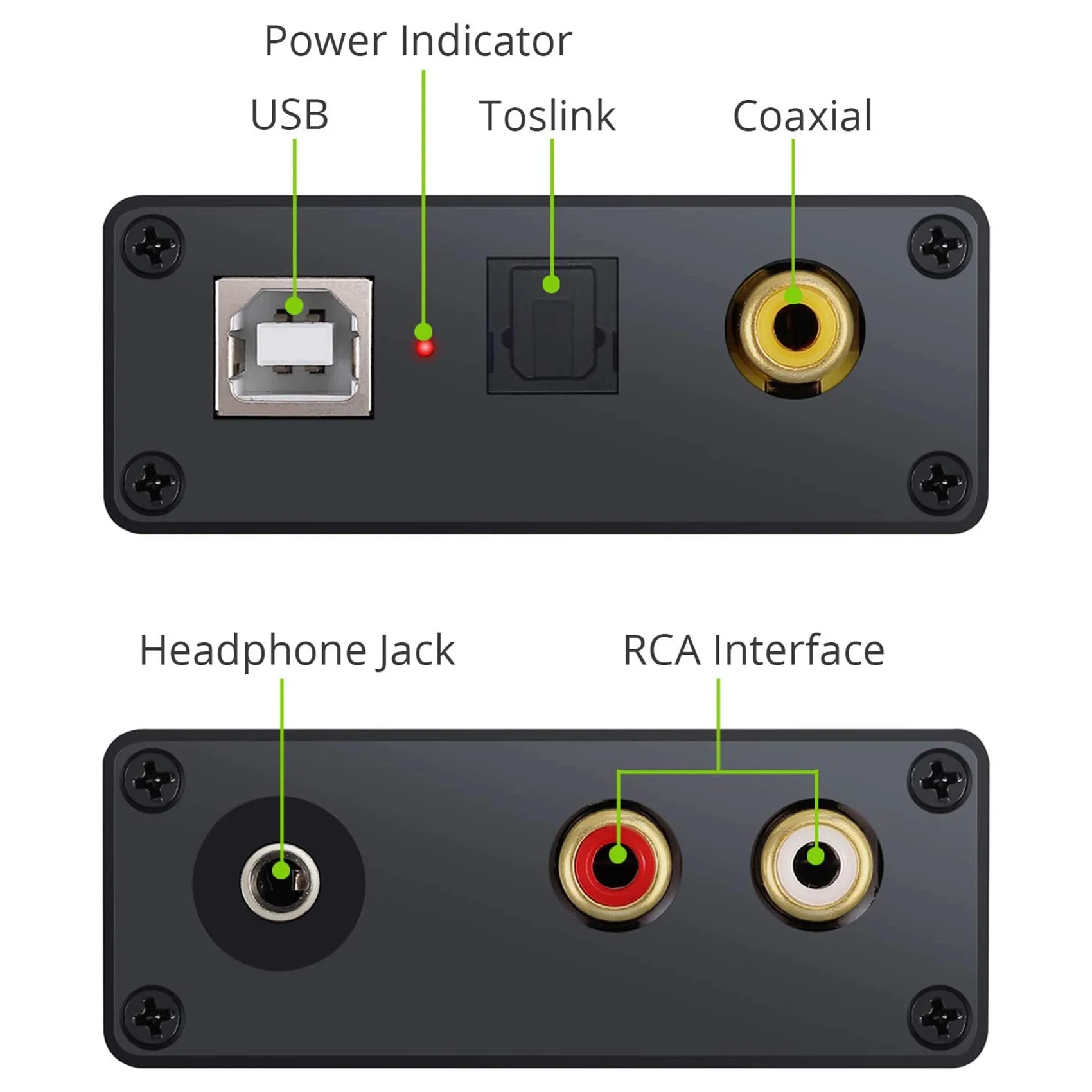 Power Indicator

USB

Toslink

Coaxial

Headphone Jack

RCA Interface