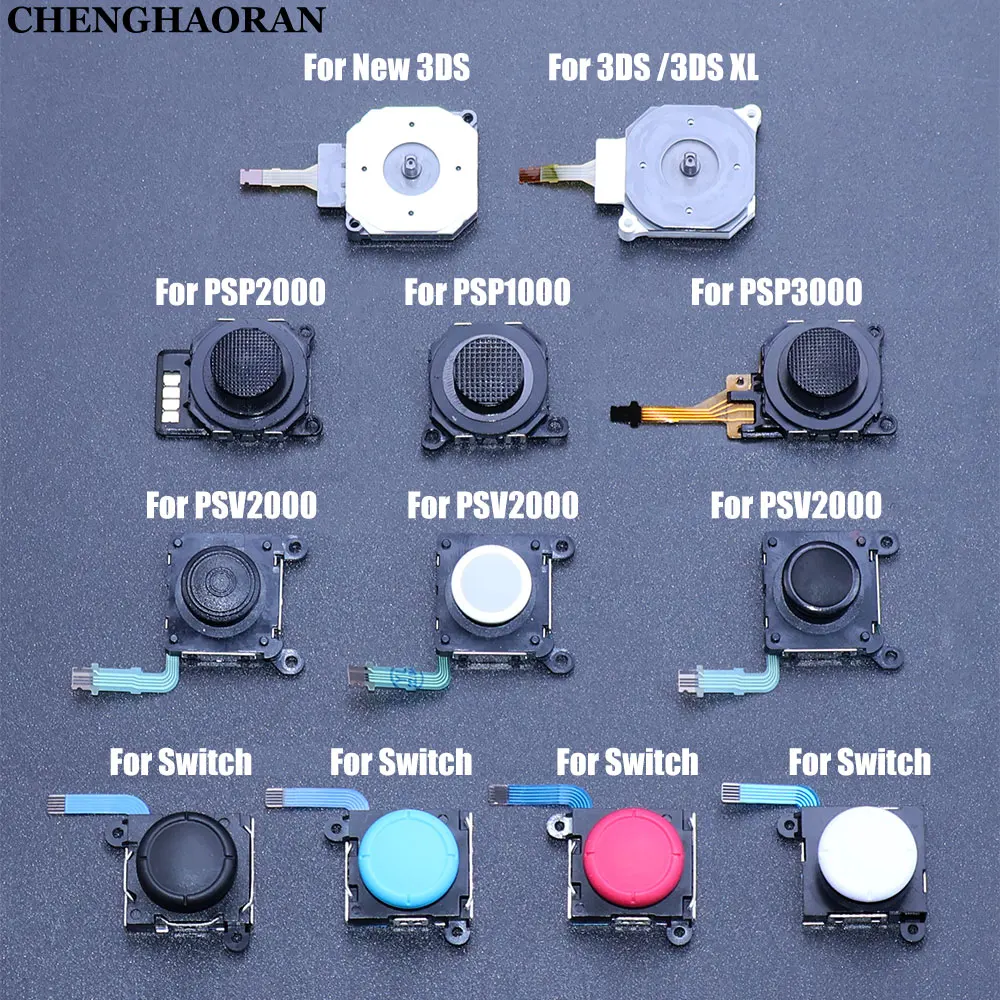 CHENGHAORAN

For New 3DS

For 3DS /3DS XL

For PSP2000

For PSP1000

For PSP3000

For PSV2000

For PSV2000

For PSV2000

For Switch

For Switch

For Switch

For Switch