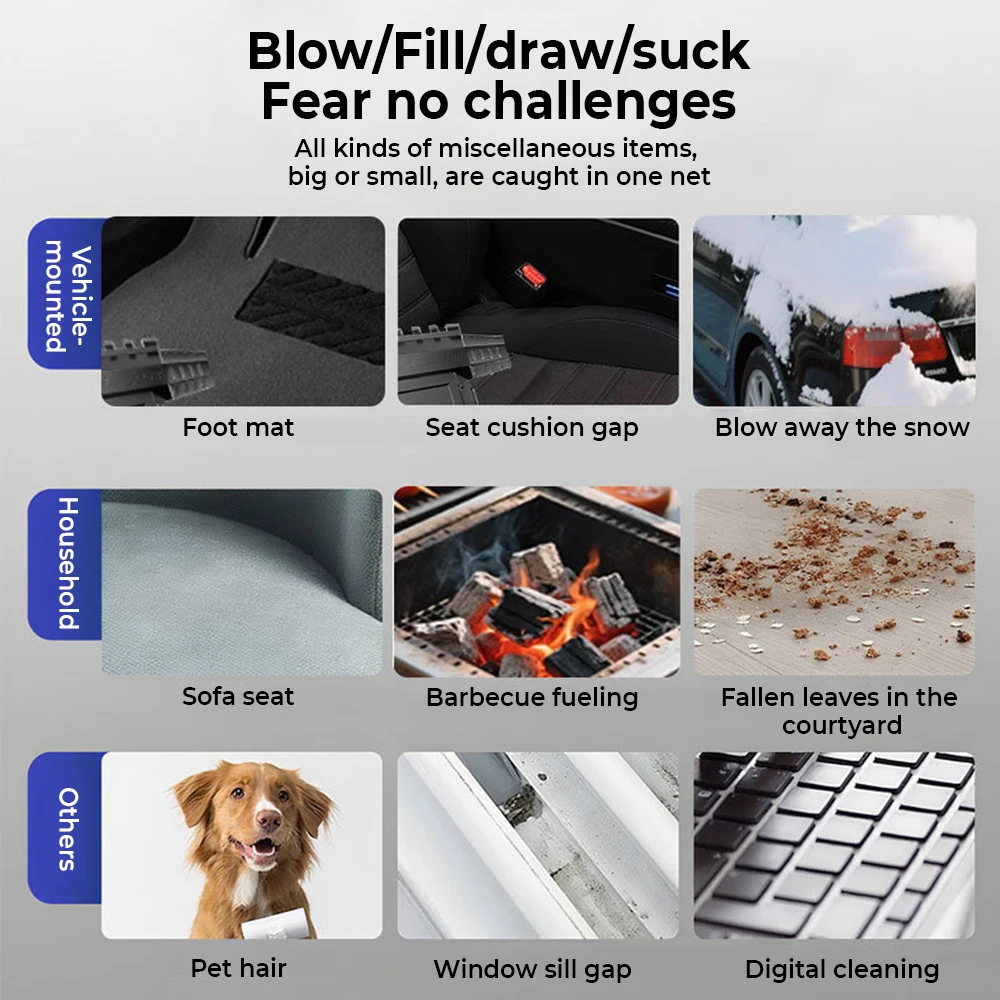 Blow/Fill/draw/suck
Fear no challenges

All kinds of miscellaneous items, big or small, are caught in one net

Vehicle-mounted

Foot mat

Seat cushion gap

Blow away the snow

Household

Sofa seat

Barbecue fueling

Fallen leaves in the courtyard

Others

Pet hair

Window sill gap

Digital cleaning