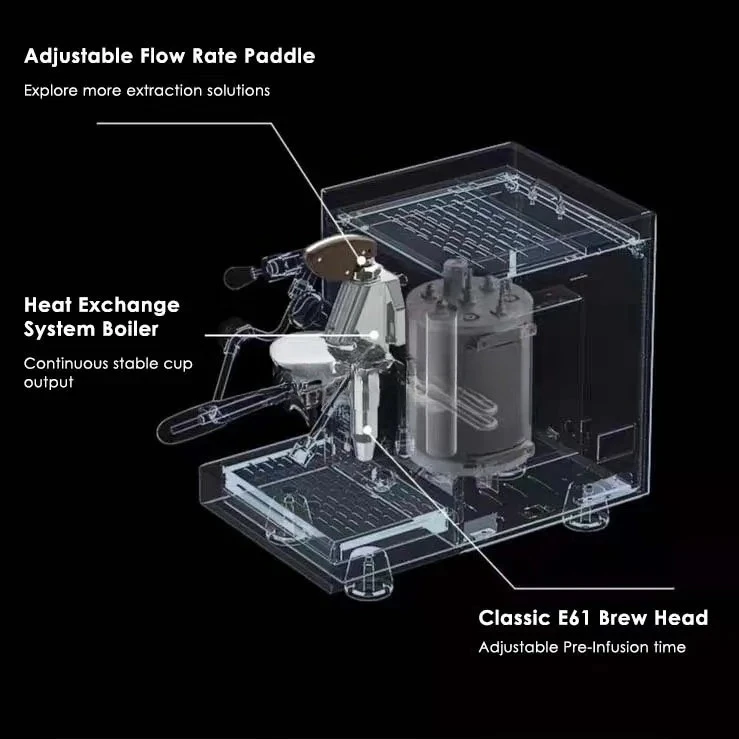 Adjustable Flow Rate Paddle

Explore more extraction solutions

Heat Exchange System Boiler

Continuous stable cup output

Classic E61 Brew Head

Adjustable Pre-Infusion time