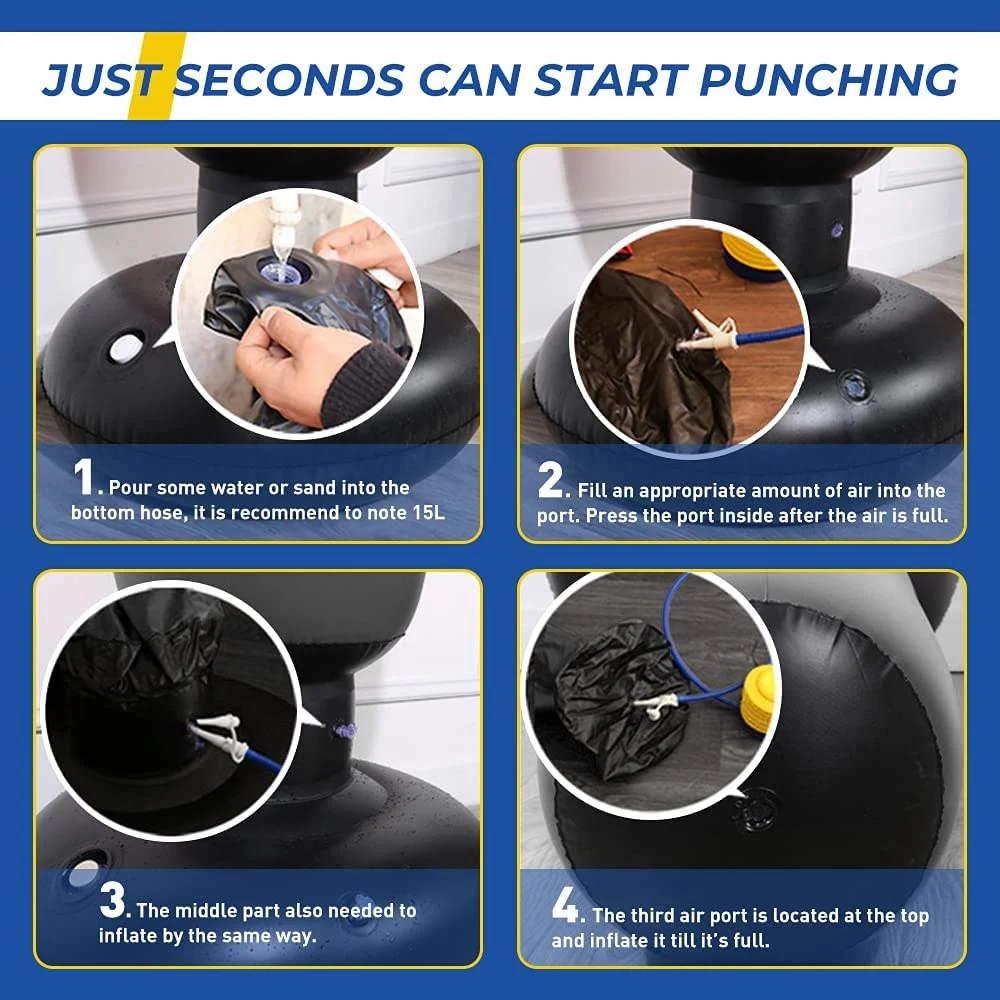 JUST SECONDS CAN START PUNCHING

1. Pour some water or sand into the bottom hose, it is recommend to note 15L

2. Fill an appropriate amount of air into the port. Press the port inside after the air is full.

3. The middle part also needed to inflate by the same way.

4. The third air port is located at the top and inflate it till it's full.