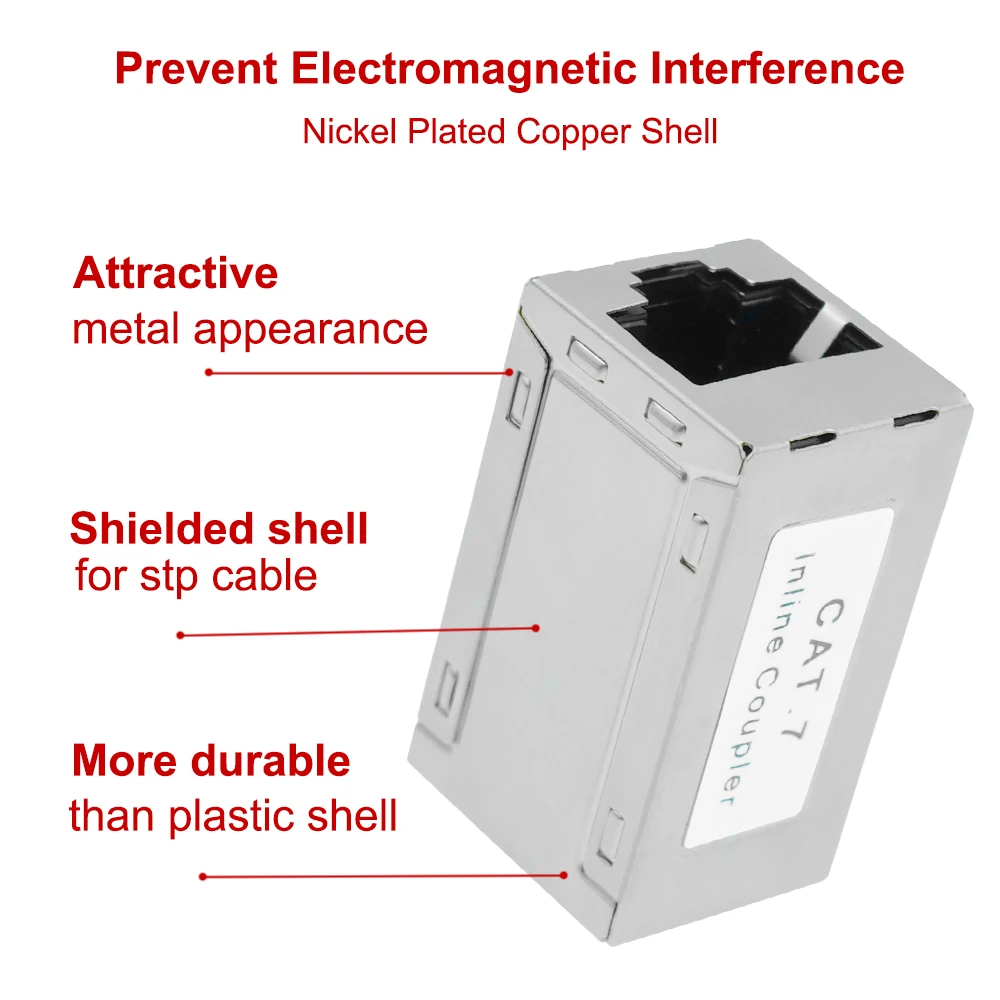 Prevent Electromagnetic Interference
Nickel Plated Copper Shell

Attractive
metal appearance

Shielded shell
for stp cable

More durable
than plastic shell

CAT.7
Inline Coupler