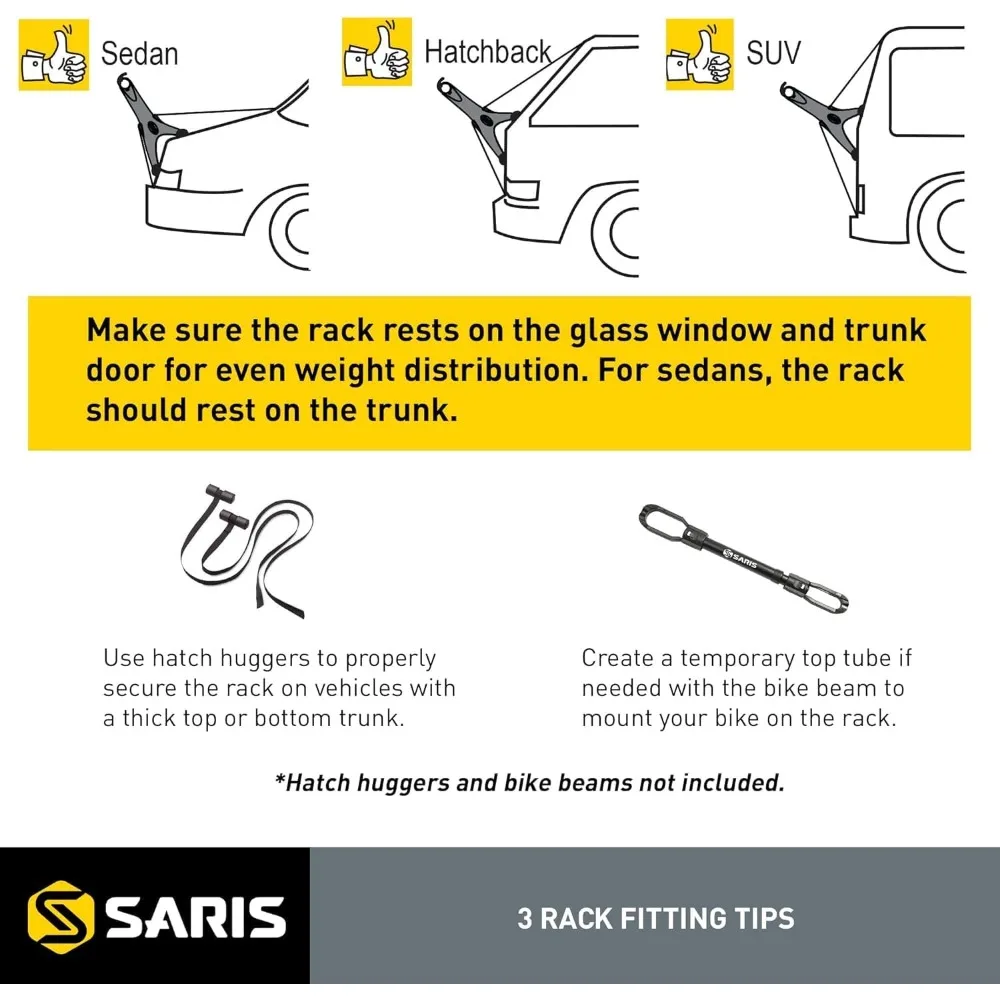 Sedan

Hatchback

SUV

Make sure the rack rests on the glass window and trunk door for even weight distribution. For sedans, the rack should rest on the trunk.

SARIS

Use hatch huggers to properly secure the rack on vehicles with a thick top or bottom trunk.

Create a temporary top tube if needed with the bike beam to mount your bike on the rack.

*Hatch huggers and bike beams not included.

SARIS

3 RACK FITTING TIPS