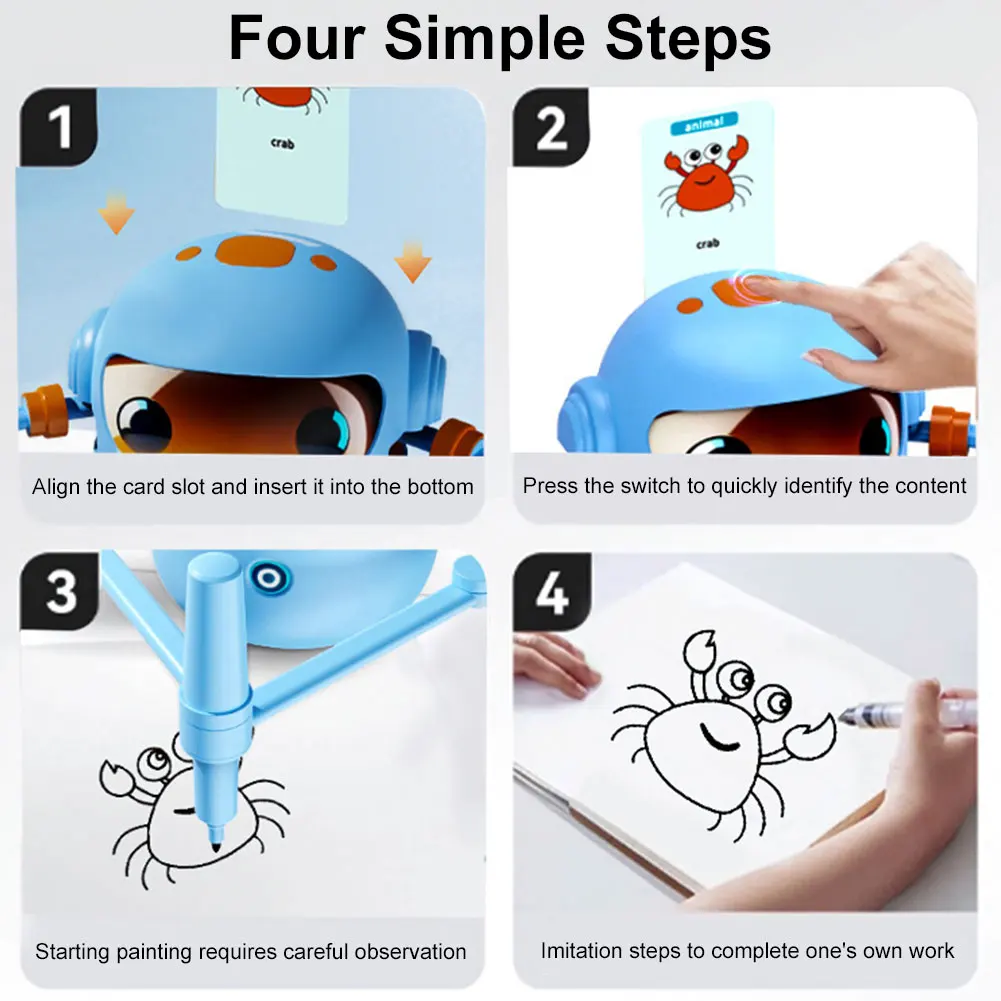 Four Simple Steps

1

crab

Align the card slot and insert it into the bottom

2

animal

crab

Press the switch to quickly identify the content

3

Starting painting requires careful observation

4

Imitation steps to complete one's own work