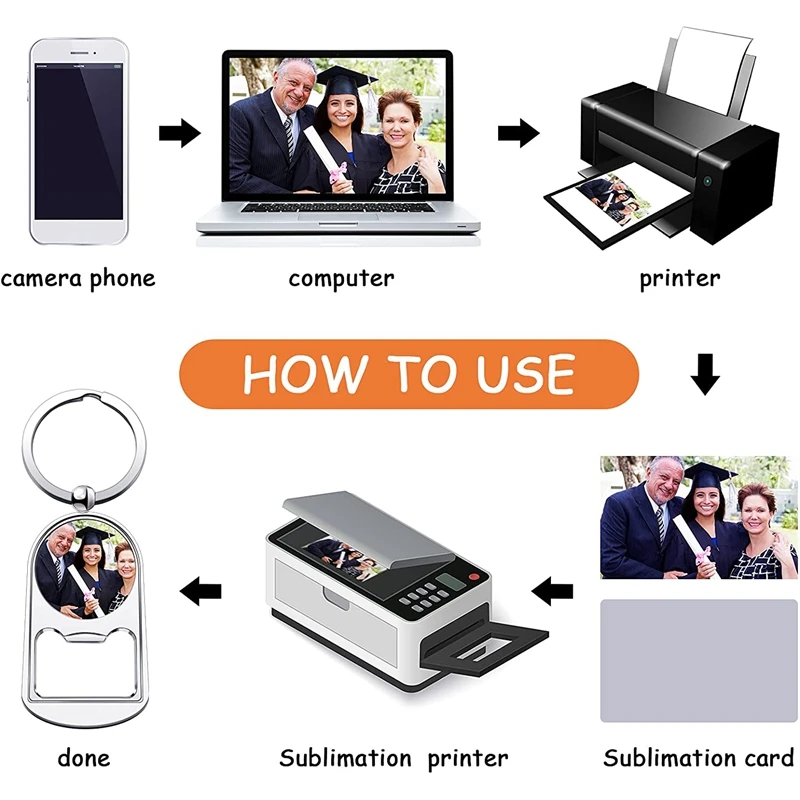 camera phone

computer

printer

HOW TO USE

done

Sublimation printer

Sublimation card