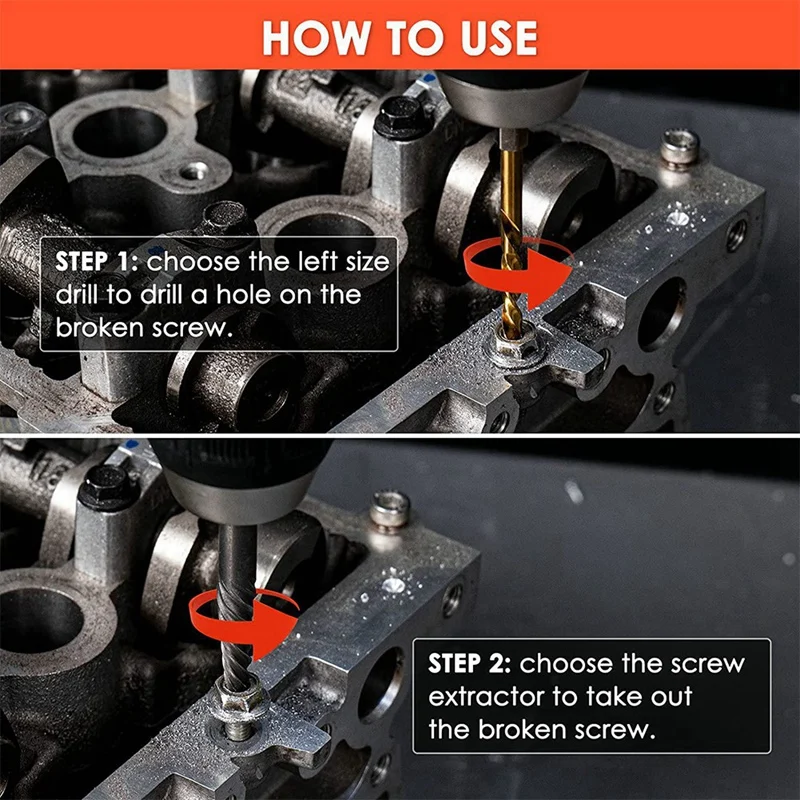 HOW TO USE

STEP 1: choose the left size drill to drill a hole on the broken screw.

STEP 2: choose the screw extractor to take out the broken screw.