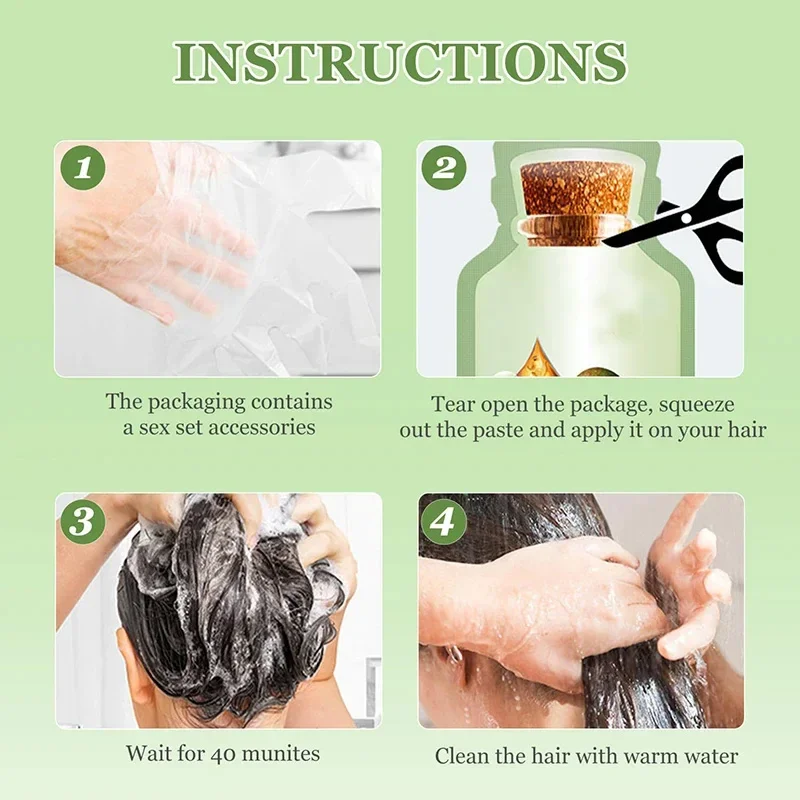 INSTRUCTIONS

1

The packaging contains a sex set accessories

2

Tear open the package, squeeze out the paste and apply it on your hair

3

Wait for 40 munites

4

Clean the hair with warm water