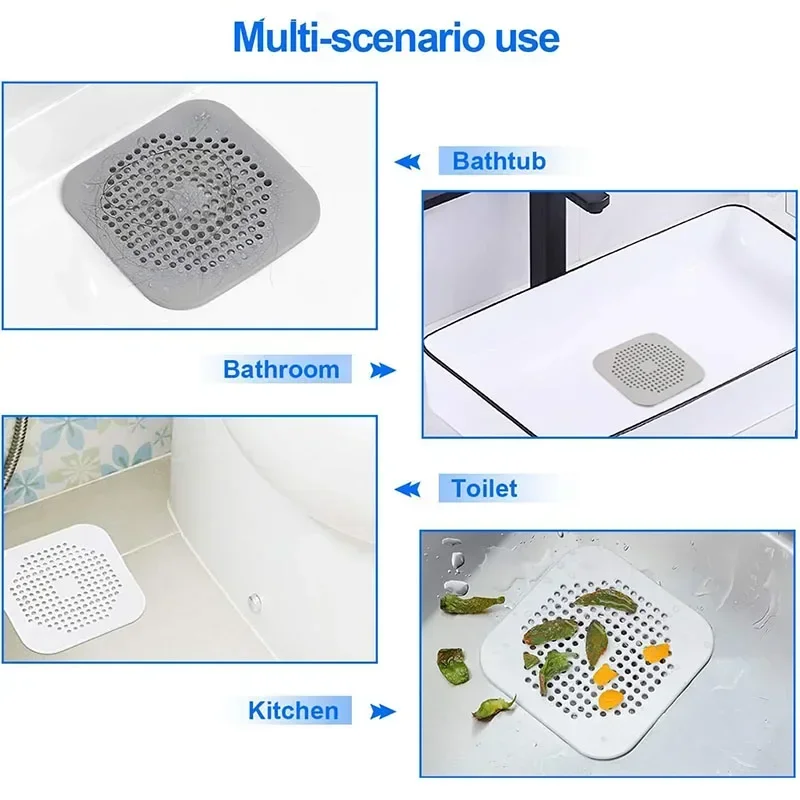 Multi-scenario use

Bathtub

Bathroom

Toilet

Kitchen