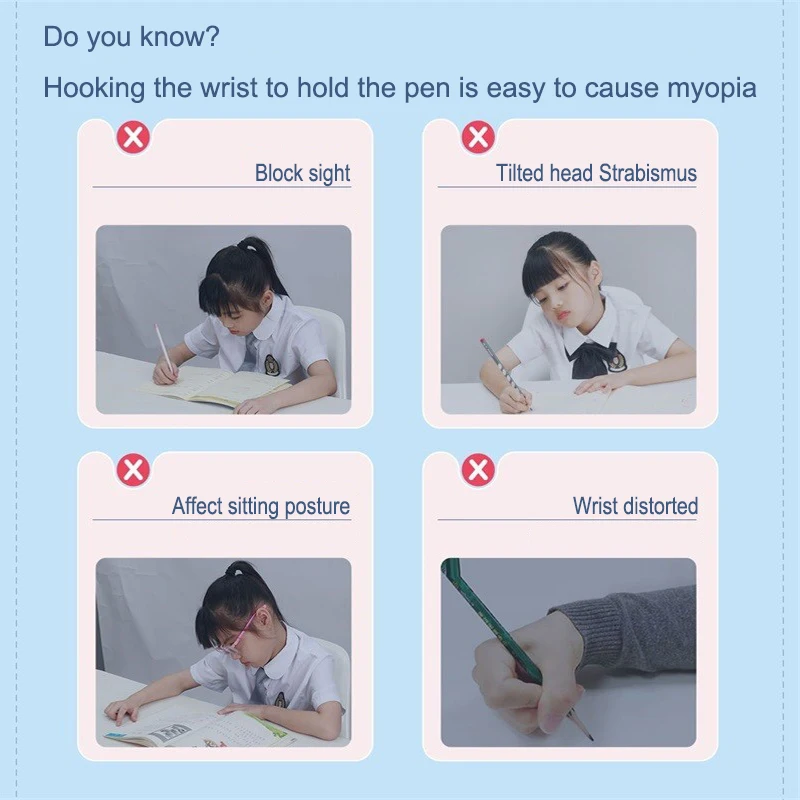 Do you know?

Hooking the wrist to hold the pen is easy to cause myopia

Block sight

Tilted head Strabismus

Affect sitting posture

Wrist distorted