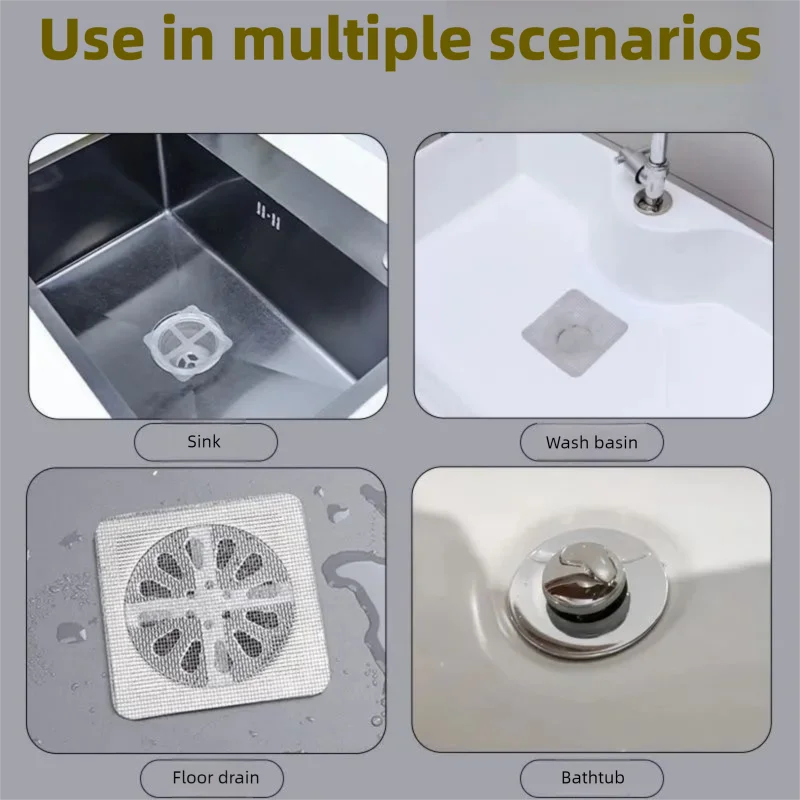 Use in multiple scenarios

Sink

Wash basin

Floor drain

Bathtub