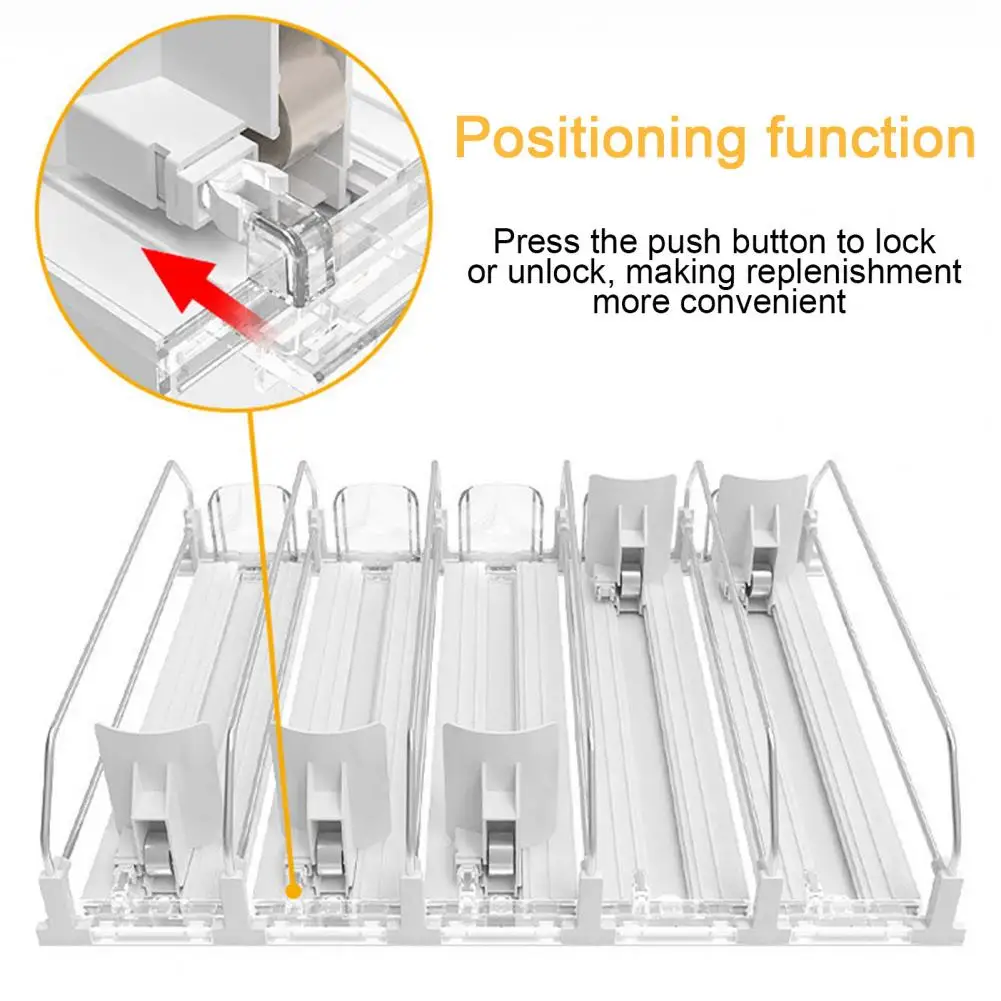 Positioning function

Press the push button to lock or unlock, making replenishment more convenient