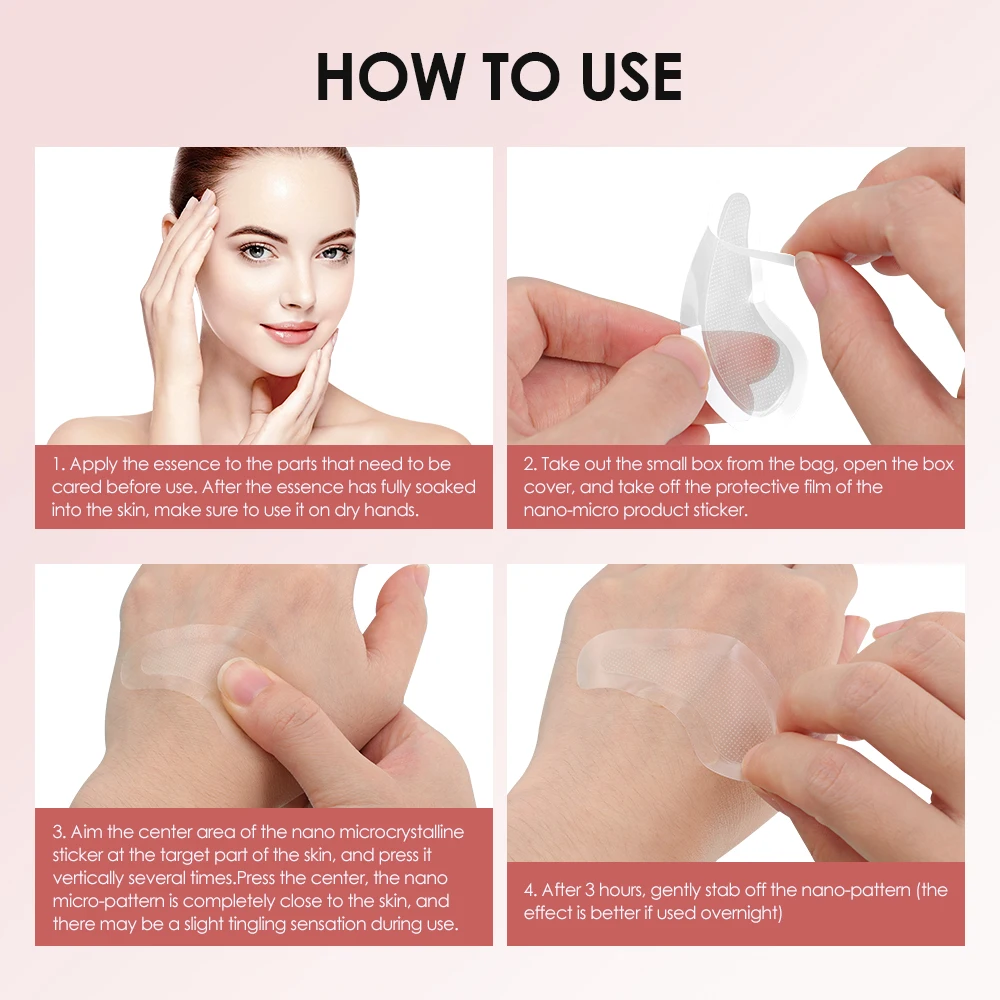 HOW TO USE

1. Apply the essence to the parts that need to be cared before use. After the essence has fully soaked into the skin, make sure to use it on dry hands.

2. Take out the small box from the bag, open the box cover, and take off the protective film of the nano-micro product sticker.

3. Aim the center area of the nano microcrystalline sticker at the target part of the skin, and press it vertically several times.Press the center, the nano micro-pattern is completely close to the skin, and there may be a slight tingling sensation during use.

4. After 3 hours, gently stab off the nano-pattern (the effect is better if used overnight)