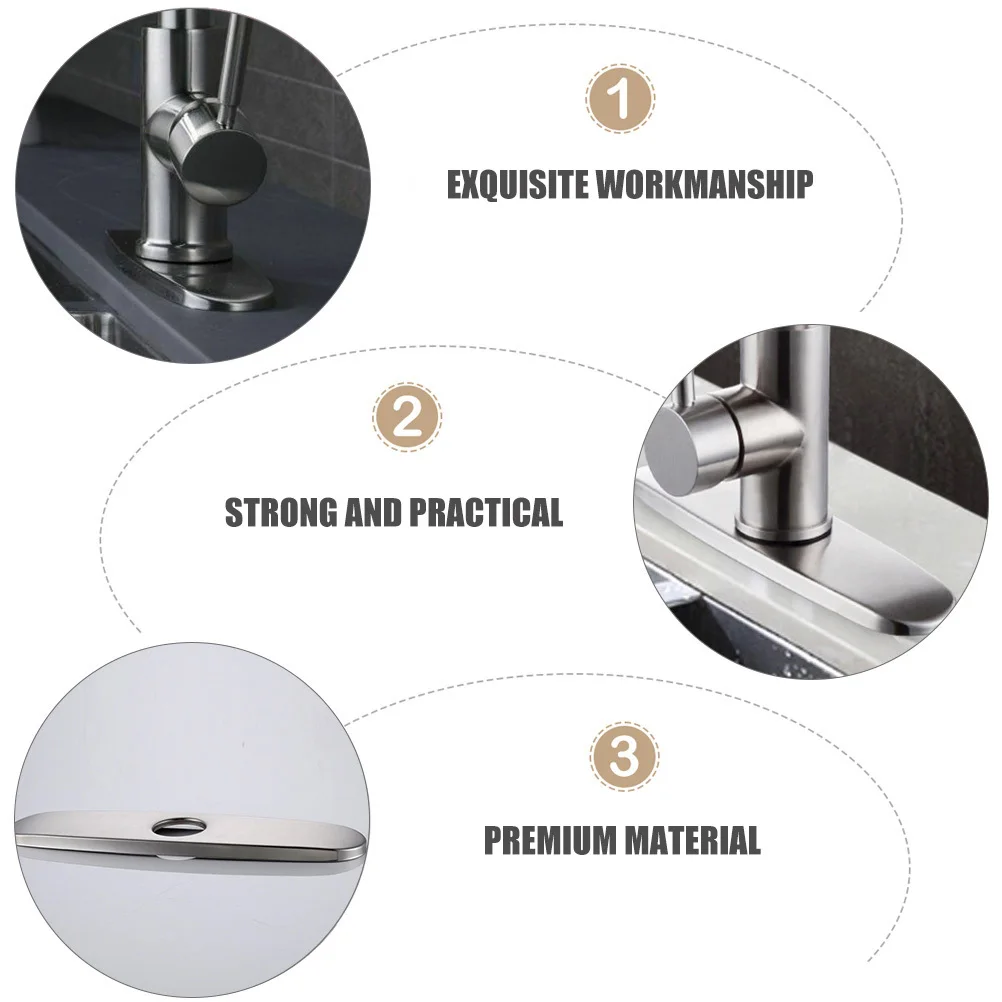 1

EXQUISITE WORKMANSHIP

2

STRONG AND PRACTICAL

3

PREMIUM MATERIAL