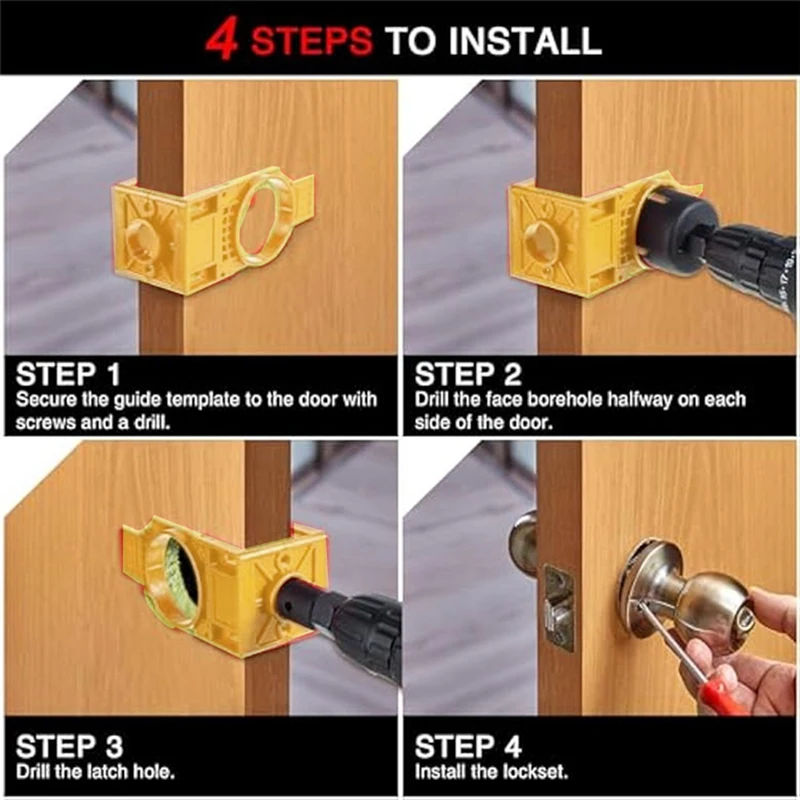 4 STEPS TO INSTALL

STEP 1
Secure the guide template to the door with screws and a drill.

STEP 2
Drill the face borehole halfway on each side of the door.

STEP 3
Drill the latch hole.

STEP 4
Install the lockset.