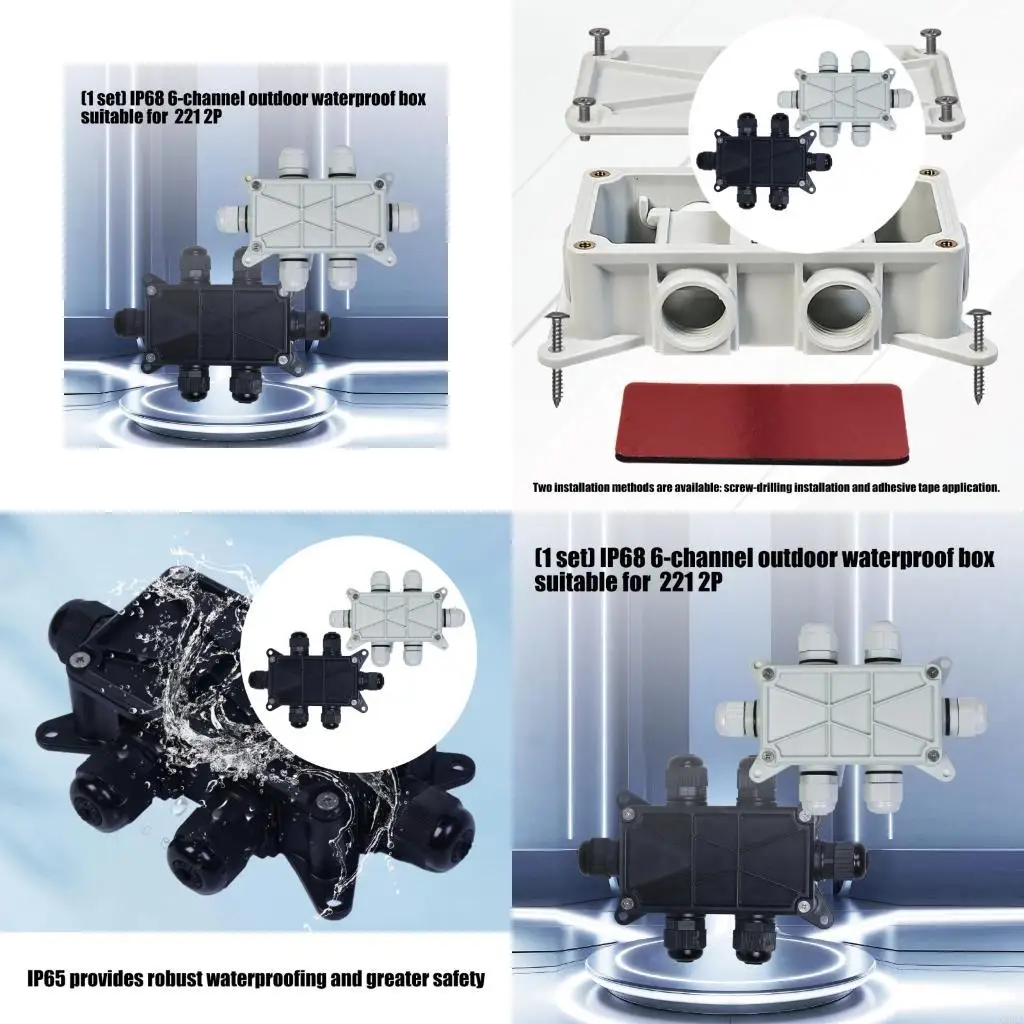 (1 set) IP68 6-channel outdoor waterproof box suitable for 221 2P

Two installation methods are available: screw-drilling installation and adhesive tape application.

IP65 provides robust waterproofing and greater safety

(1 set) IP68 6-channel outdoor waterproof box suitable for 221 2P