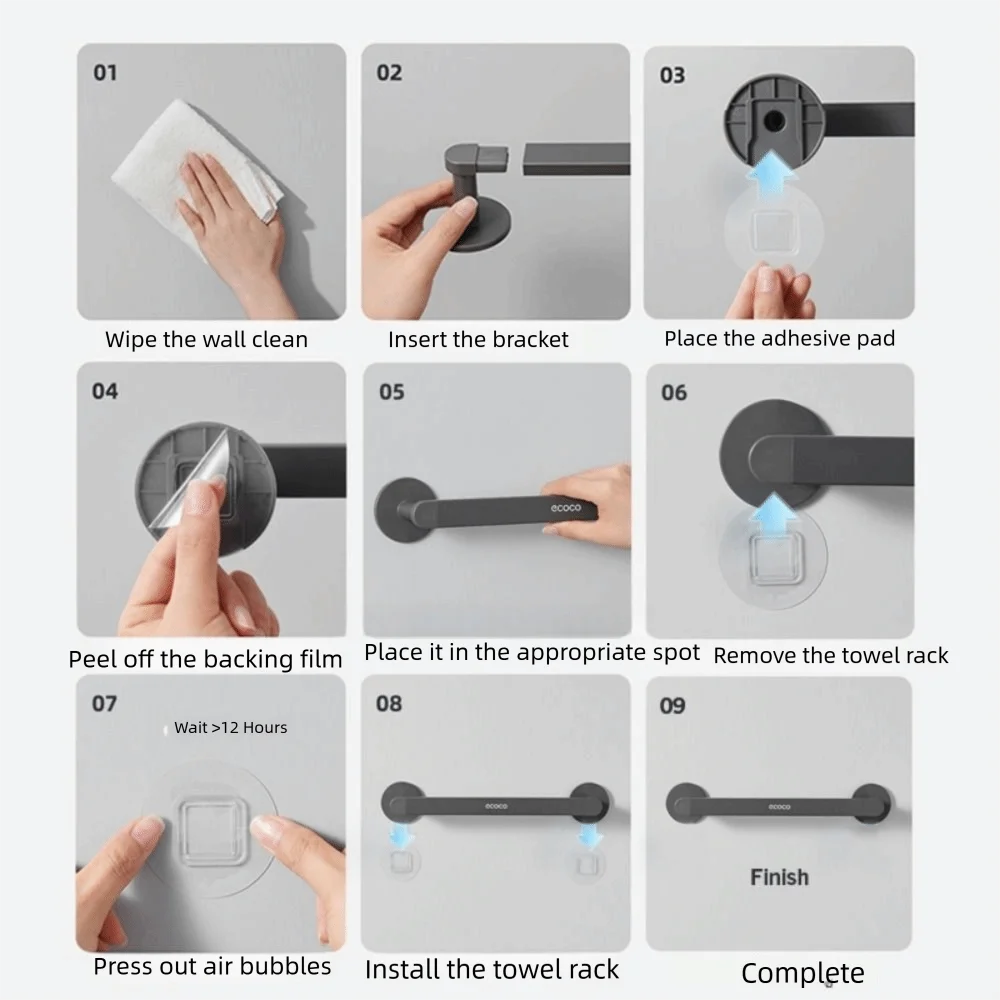 01

Wipe the wall clean

02

Insert the bracket

03

Place the adhesive pad

04

Peel off the backing film

05

ecoco

Place it in the appropriate spot

06

Remove the towel rack

07

Wait >12 Hours

Press out air bubbles

08

ecoco

Install the towel rack

09

ecoco

Finish

Complete