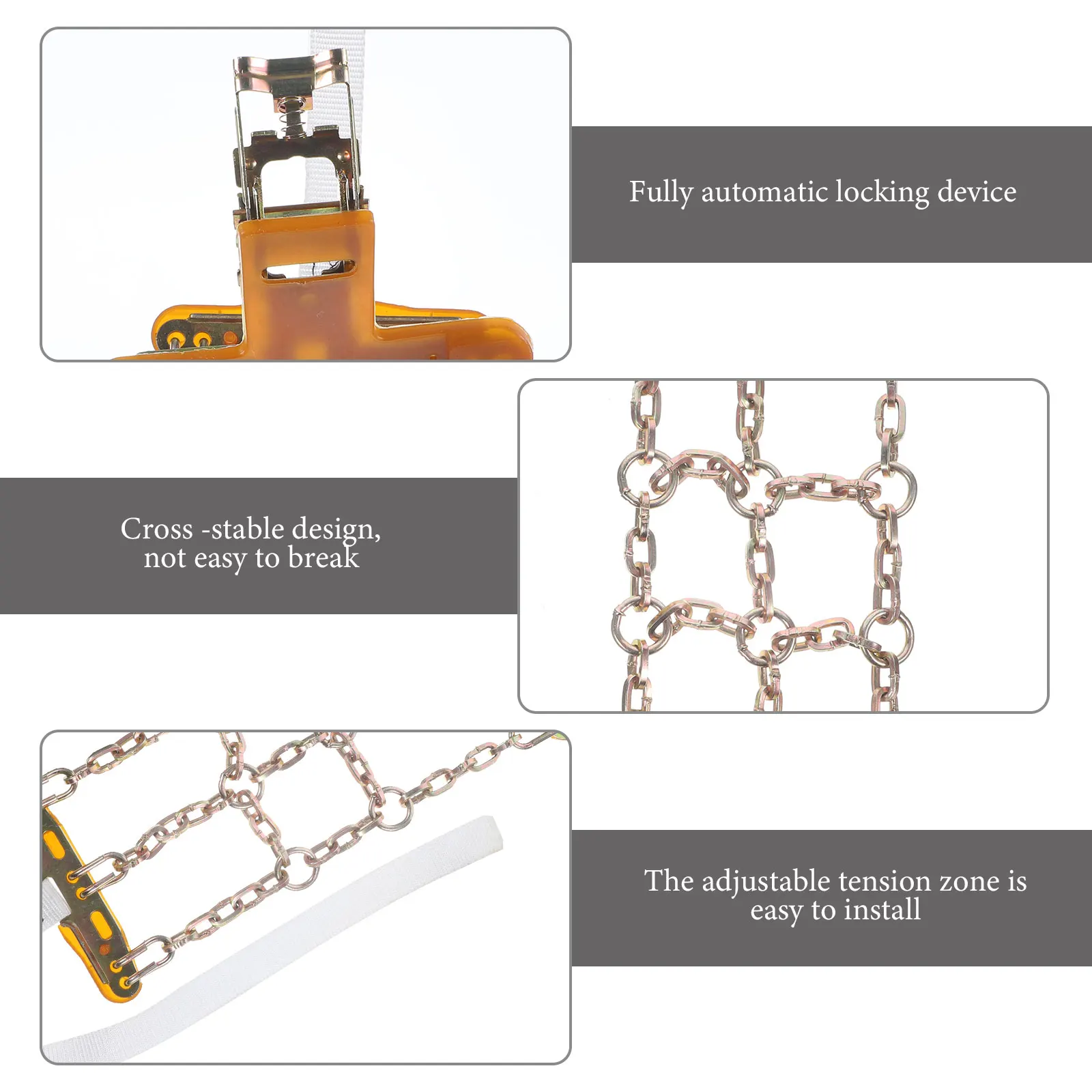 Fully automatic locking device

Cross -stable design, not easy to break

The adjustable tension zone is easy to install