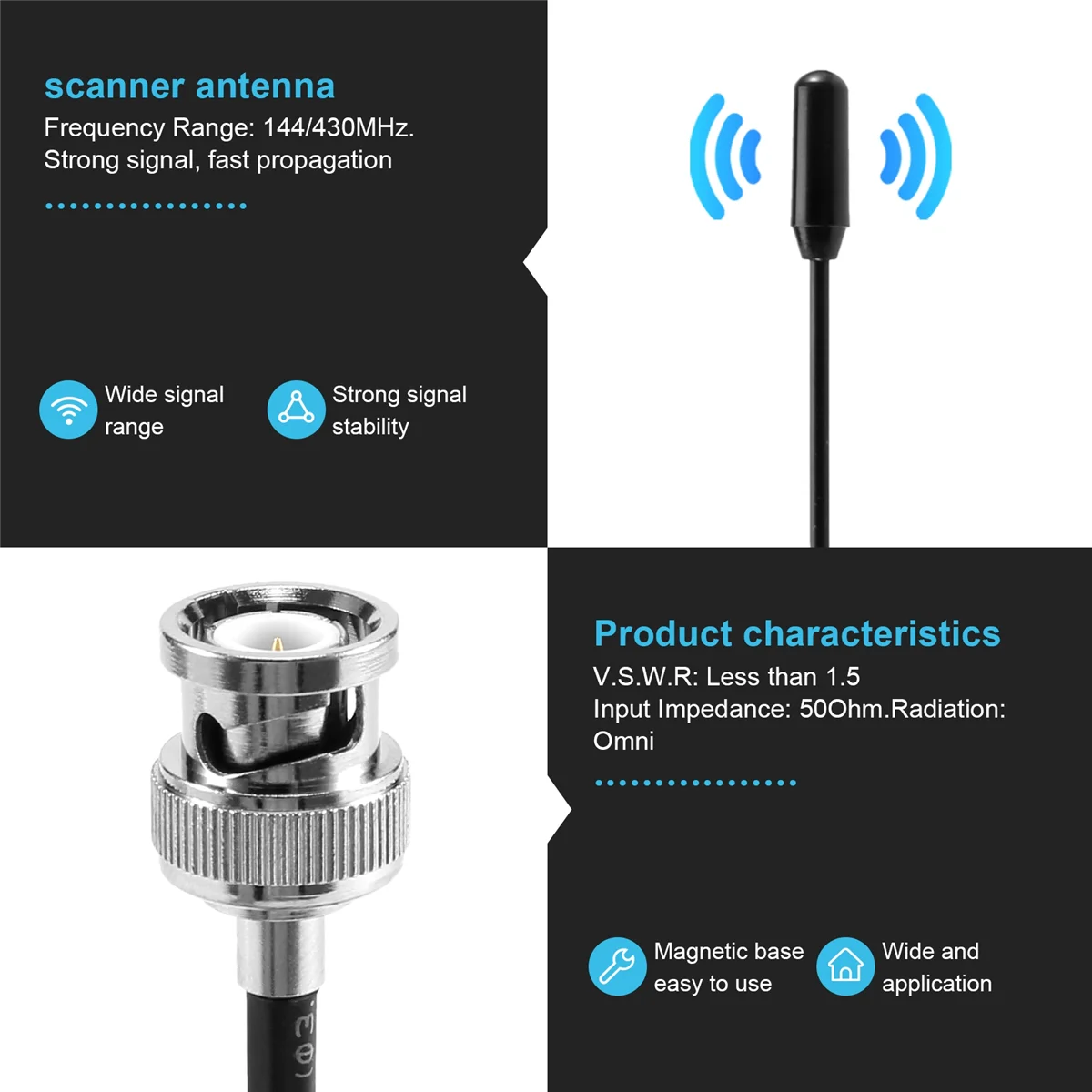 scanner antenna

Frequency Range: 144/430MHz. Strong signal, fast propagation

Wide signal range

Strong signal stability

Product characteristics

V.S.W.R: Less than 1.5
Input Impedance: 50Ohm.Radiation: Omni

Magnetic base easy to use

Wide and application