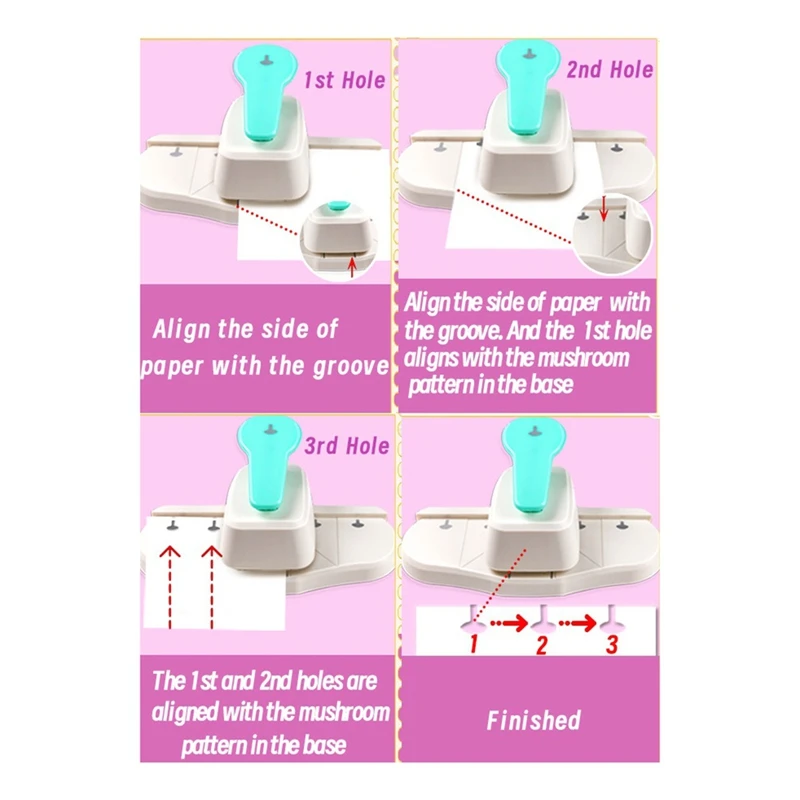 1st Hole

Align the side of paper with the groove

2nd Hole

Align the side of paper with the groove. And the 1st hole aligns with the mushroom pattern in the base

3rd Hole

The 1st and 2nd holes are aligned with the mushroom pattern in the base

1 2 3

Finished