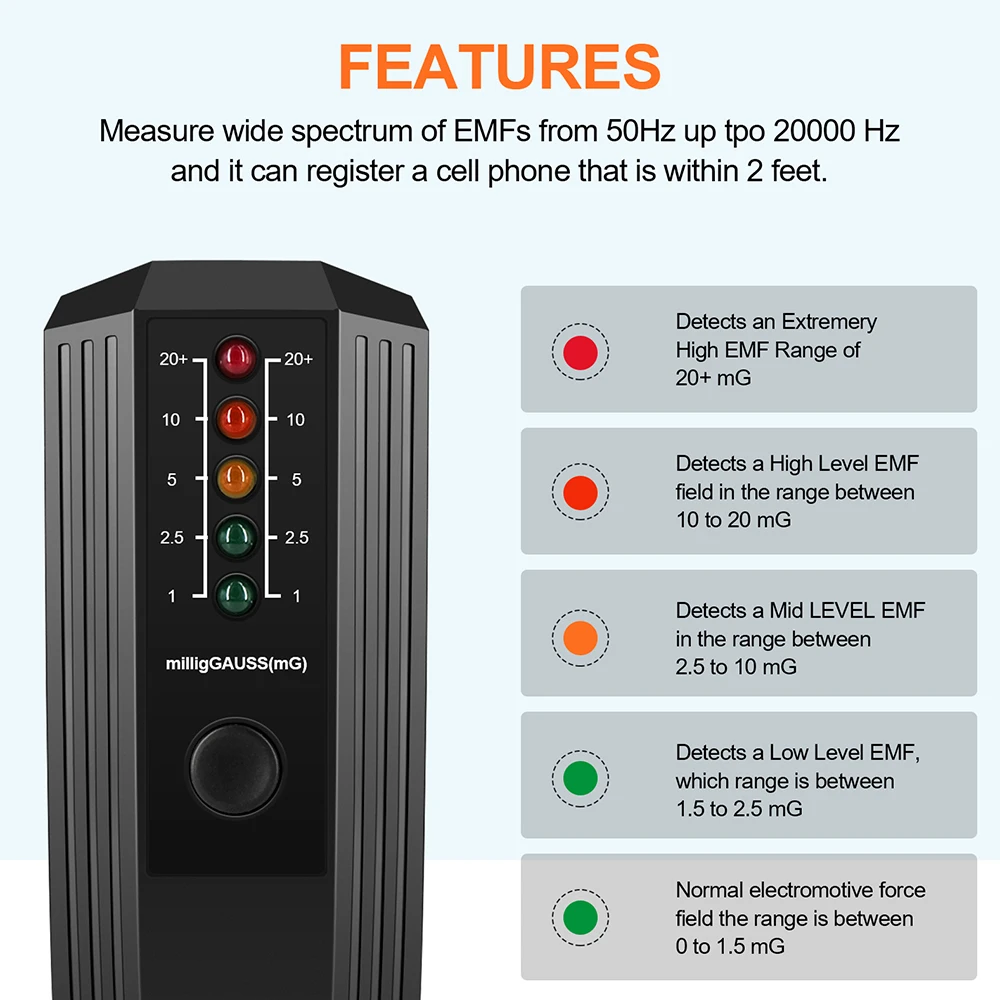 FEATURES

Measure wide spectrum of EMFs from 50Hz up tpo 20000 Hz and it can register a cell phone that is within 2 feet.

20+ 20+
10 10
5 5
2.5 2.5
1 1

milligGAUSS(mG)

Detects an Extremery High EMF Range of 20+ mG

Detects a High Level EMF field in the range between 10 to 20 mG

Detects a Mid LEVEL EMF in the range between 2.5 to 10 mG

Detects a Low Level EMF, which range is between 1.5 to 2.5 mG

Normal electromotive force field the range is between 0 to 1.5 mG