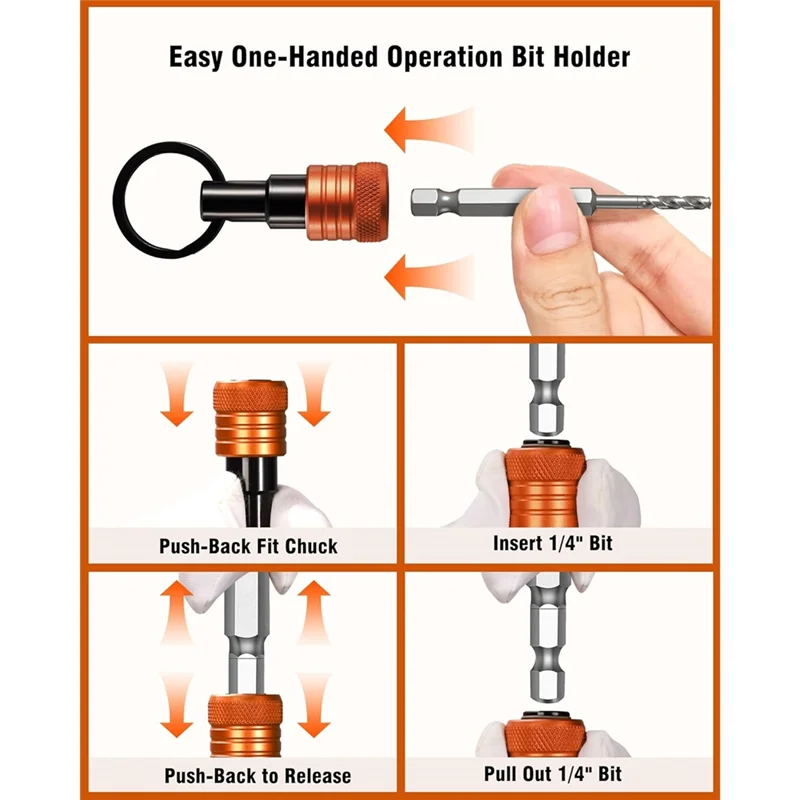 Easy One-Handed Operation Bit Holder

Push-Back Fit Chuck

Insert 1/4" Bit

Push-Back to Release

Pull Out 1/4" Bit