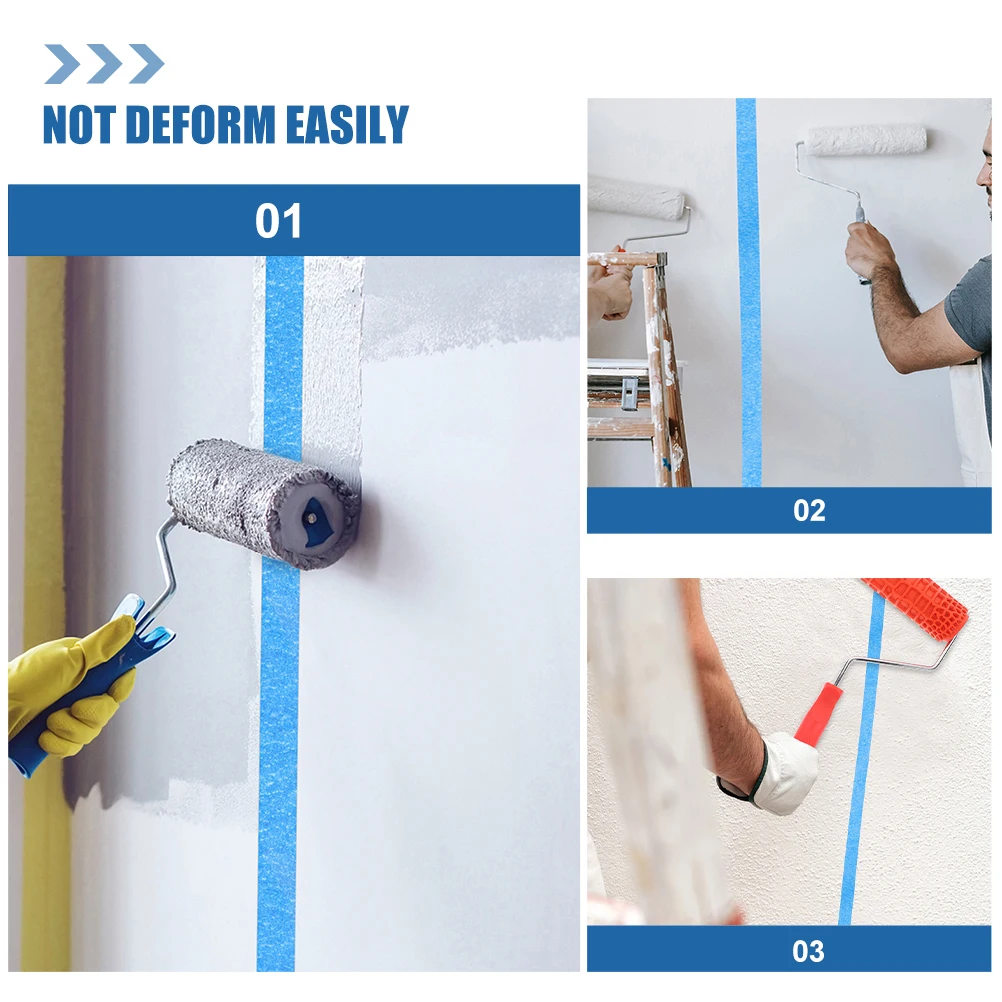 NOT DEFORM EASILY

01

02

03